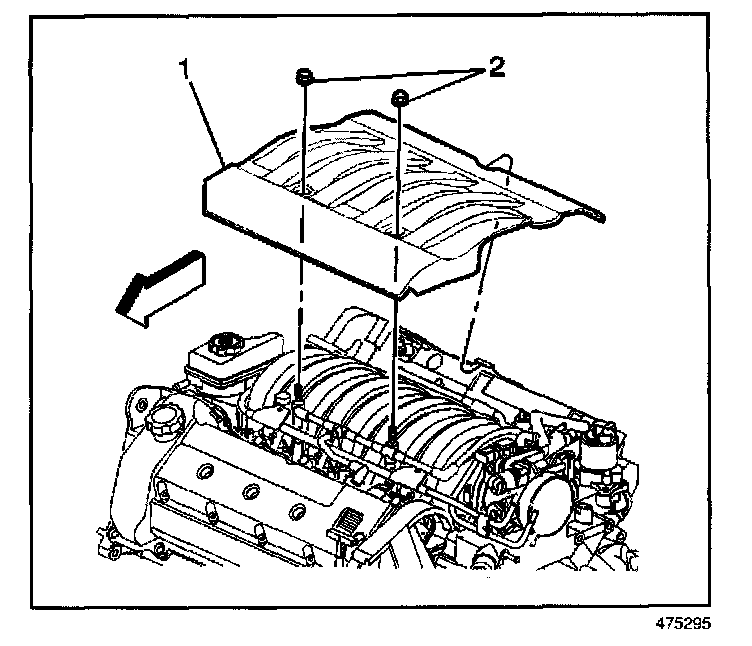 1
2
475295