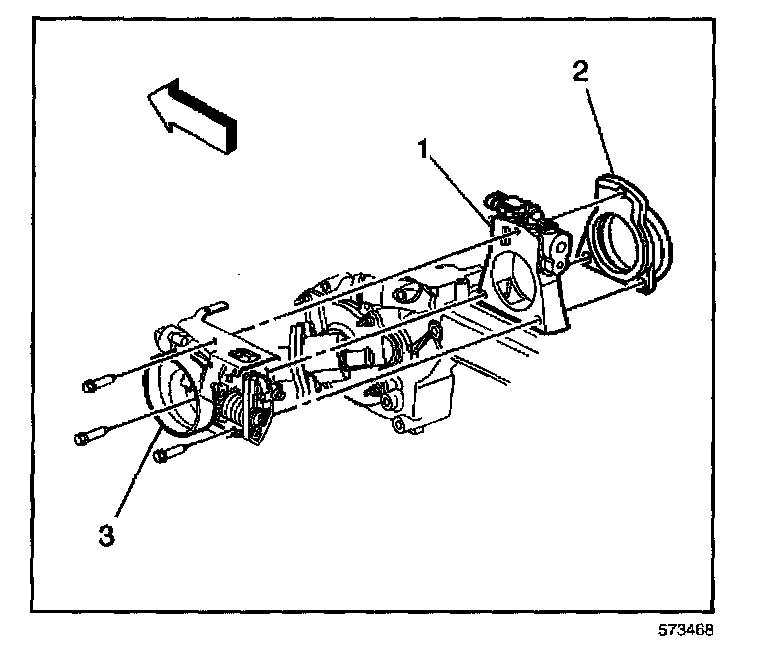 2

1

3

573468