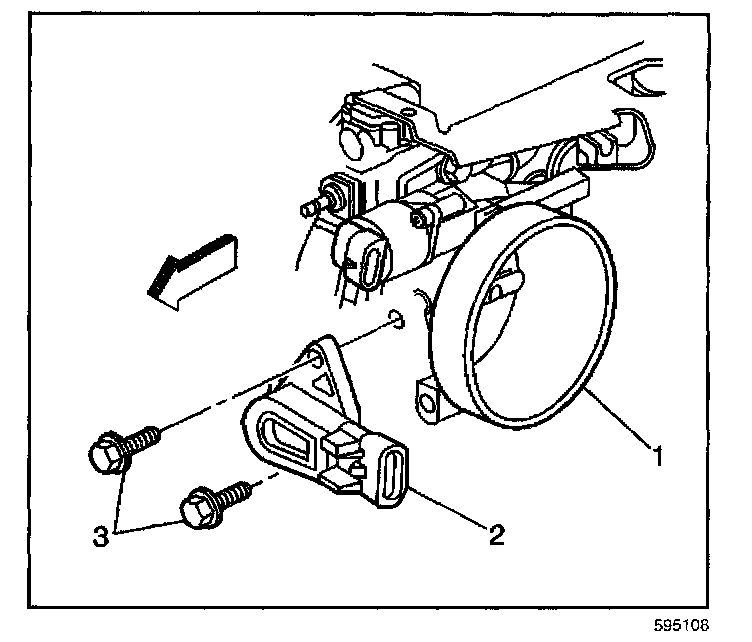 1
2
3
595108