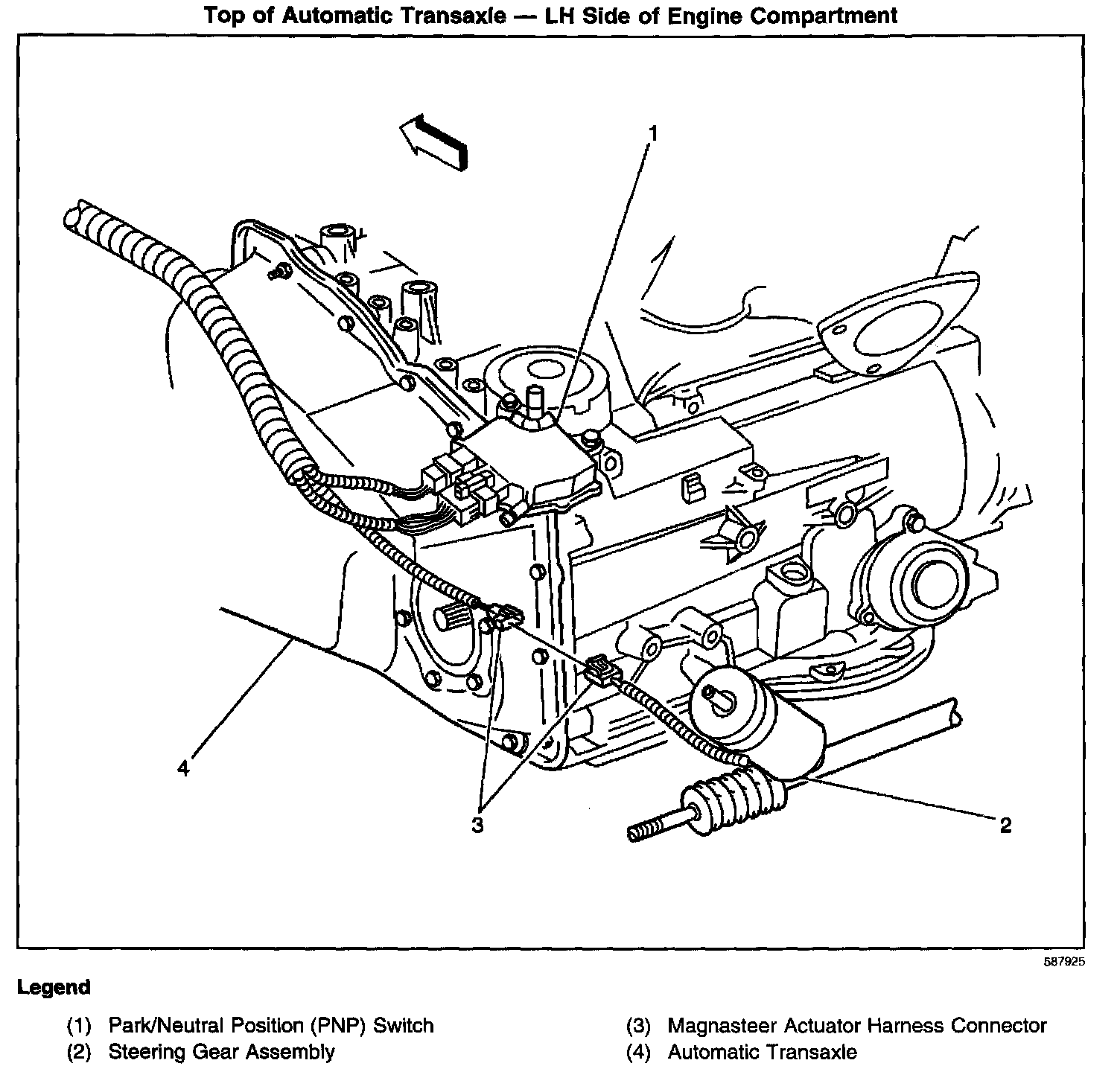 Top of Automatic Transaxle — LH Side of Engine Compartment

1

4

3

2

587925

Legend

(1) Park/Neutral Position (PNP) Switch
(2) Steering Gear Assembly

(3) Magnasteer Actuator Harness Connector
(4) Automatic Transaxle