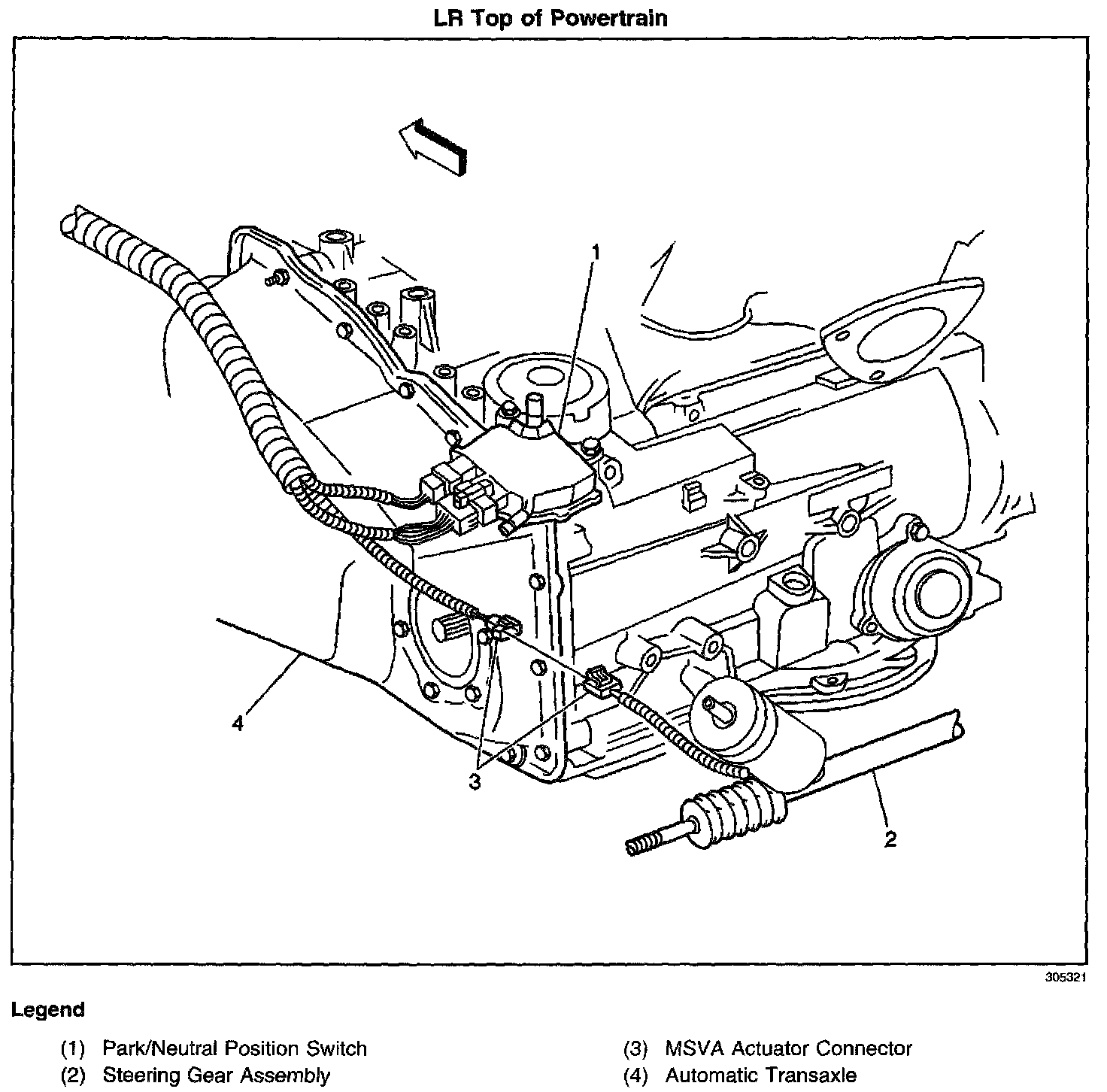 LR Top of Powertrain

1

4

3

2

305321

Legend

(1) Park/Neutral Position Switch

(2) Steering Gear Assembly

(3) MSVA Actuator Connector

(4) Automatic Transaxle