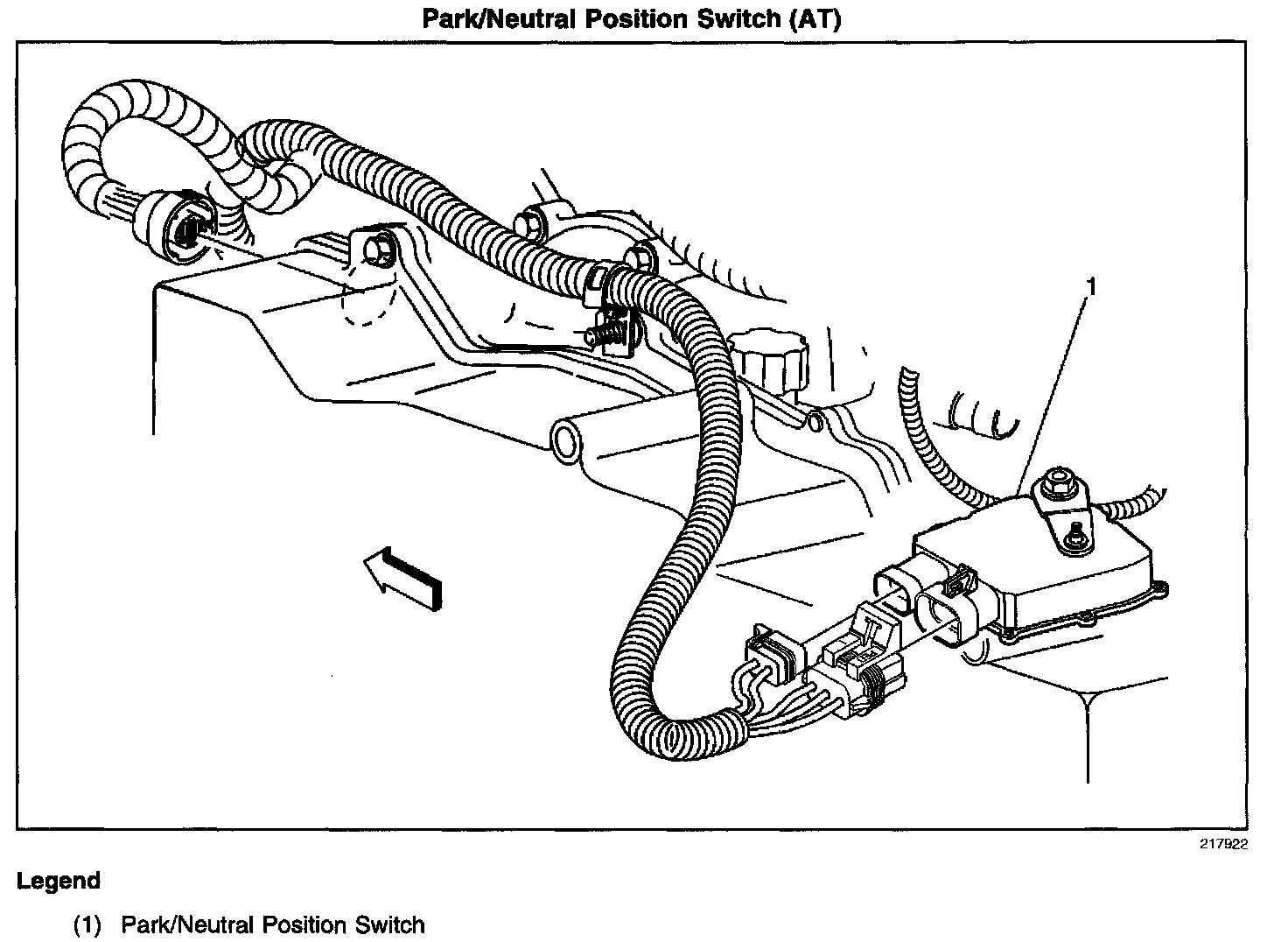 Park/Neutral Position Switch (AT)

1

217922

Legend

(1) Park/Neutral Position Switch