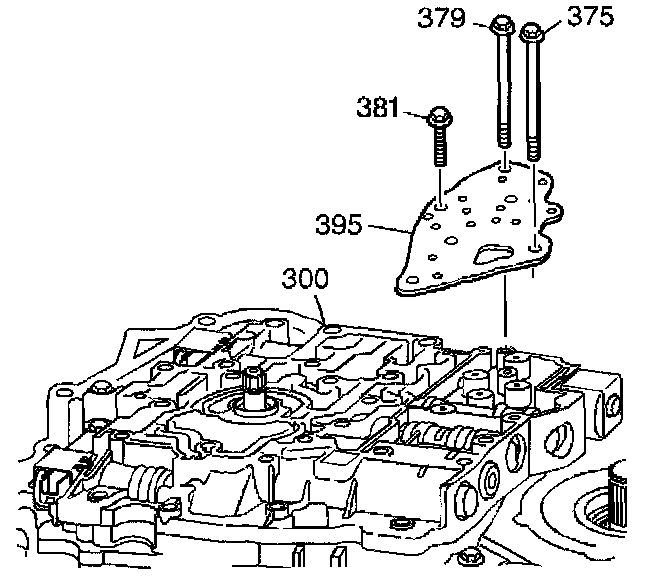 379
375
381
395
300