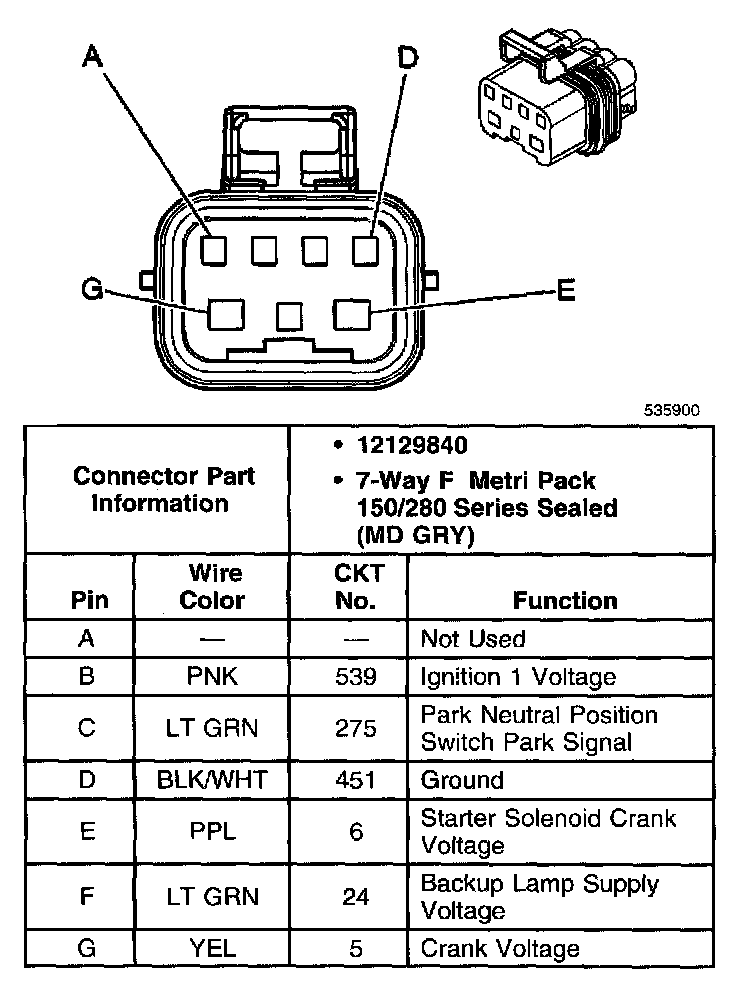 A

D

G

E

535900

| Connector Part Information | | • 12129840 • 7-Way F Metri Pack 150/280 Series Sealed (MD GRY) | |
|---|---|---|---|
| Pin | Wire Color | CKT No. | Function |
| A | — | — | Not Used |
| B | PNK | 539 | Ignition 1 Voltage |
| C | LT GRN | 275 | Park Neutral Position Switch Park Signal |
| D | BLK/WHT | 451 | Ground |
| E | PPL | 6 | Starter Solenoid Crank Voltage |
| F | LT GRN | 24 | Backup Lamp Supply Voltage |
| G | YEL | 5 | Crank Voltage |