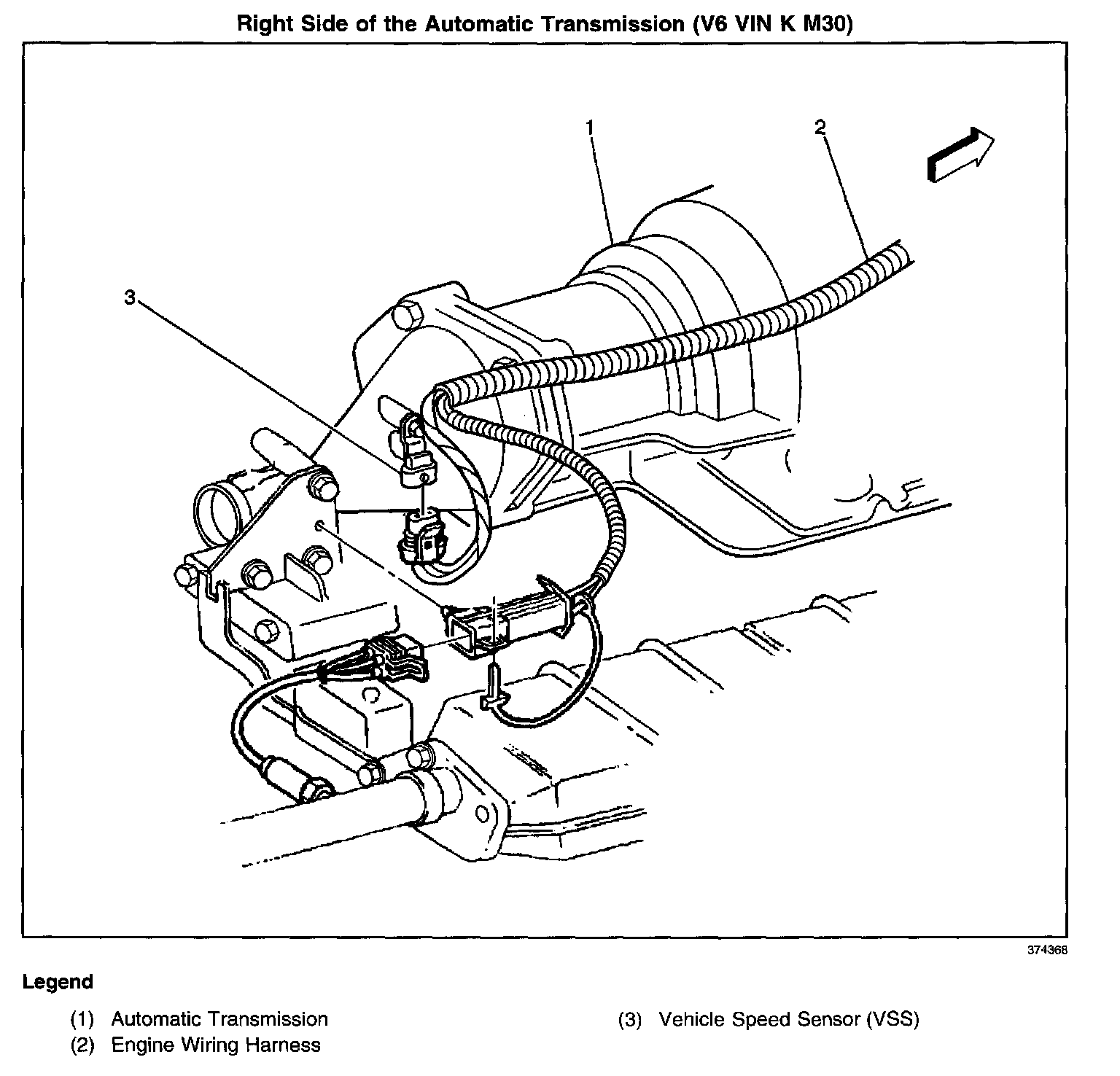 Right Side of the Automatic Transmission (V6 VIN K M30)

1

2

3

374368

Legend

(1) Automatic Transmission
(2) Engine Wiring Harness

(3) Vehicle Speed Sensor (VSS)