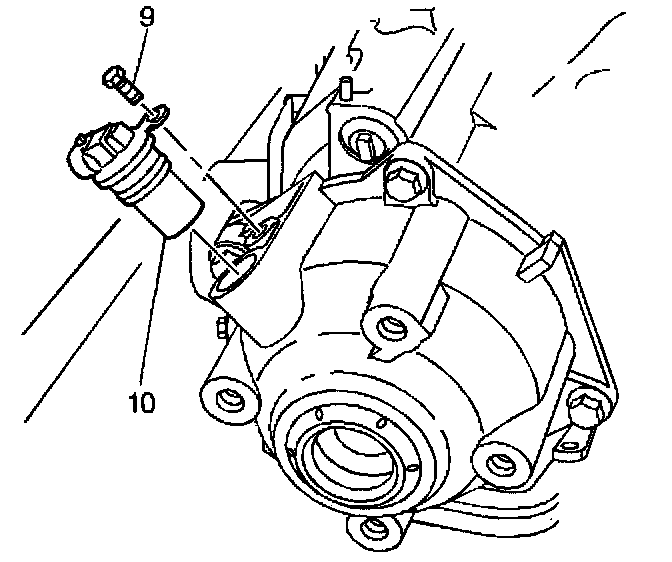 9

10