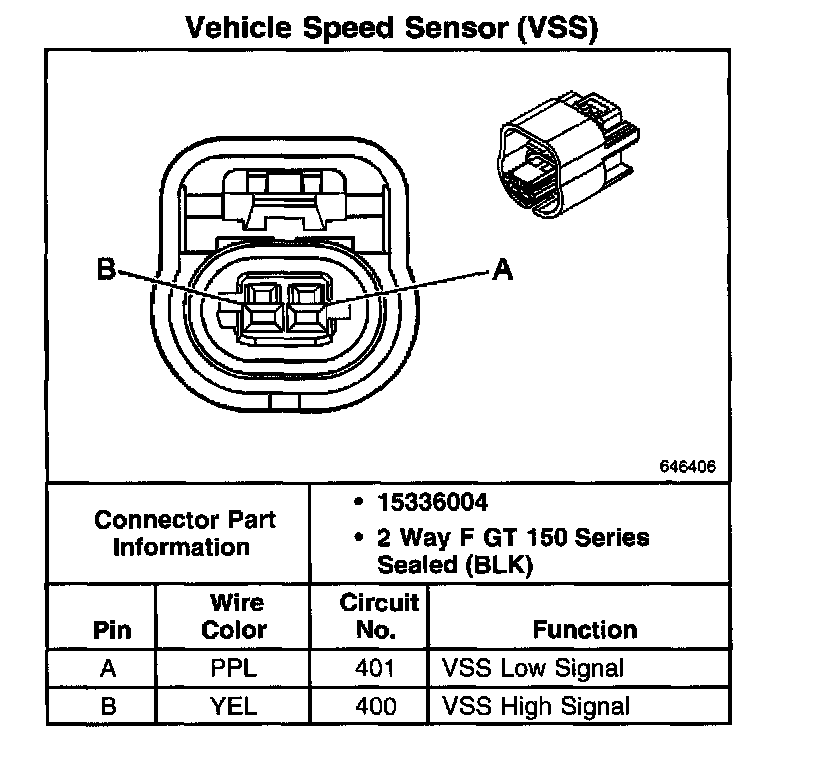 Vehicle Speed Sensor (VSS)

B

A

646406

| Connector Part Information | • 15336004 • 2 Way F GT 150 Series Sealed (BLK) |
|---|---|

| Pin | Wire Color | Circuit No. | Function |
|---|---|---|---|
| A | PPL | 401 | VSS Low Signal |
| B | YEL | 400 | VSS High Signal |