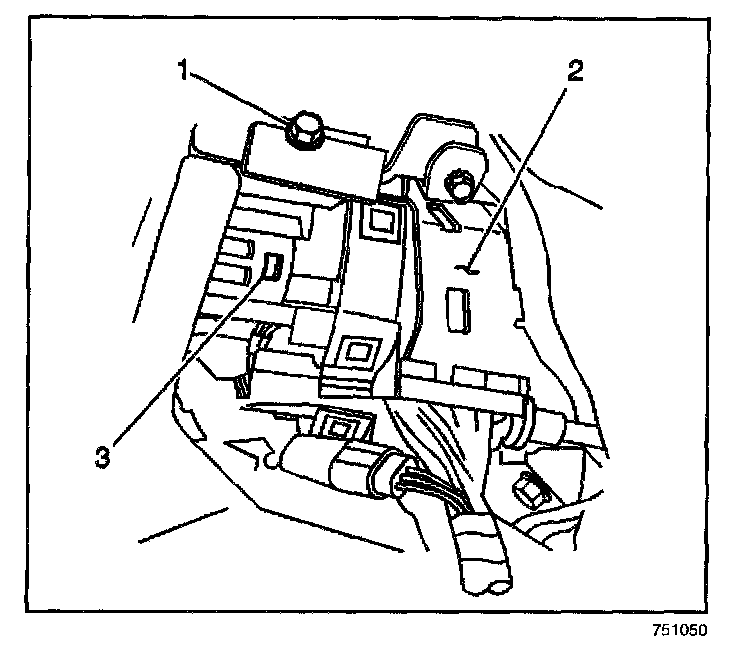 1
2
3
751050