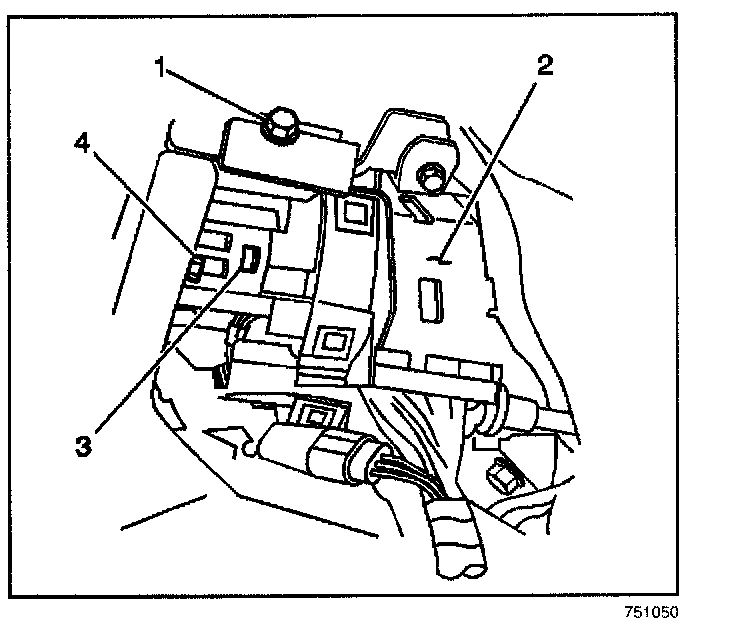 1
2
4
3
751050