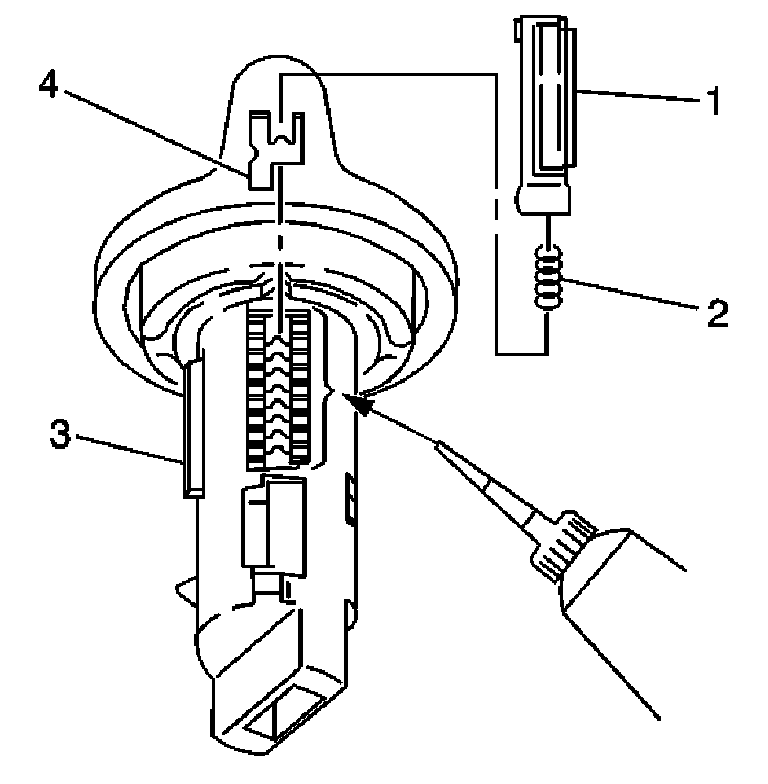 4
1
2
3