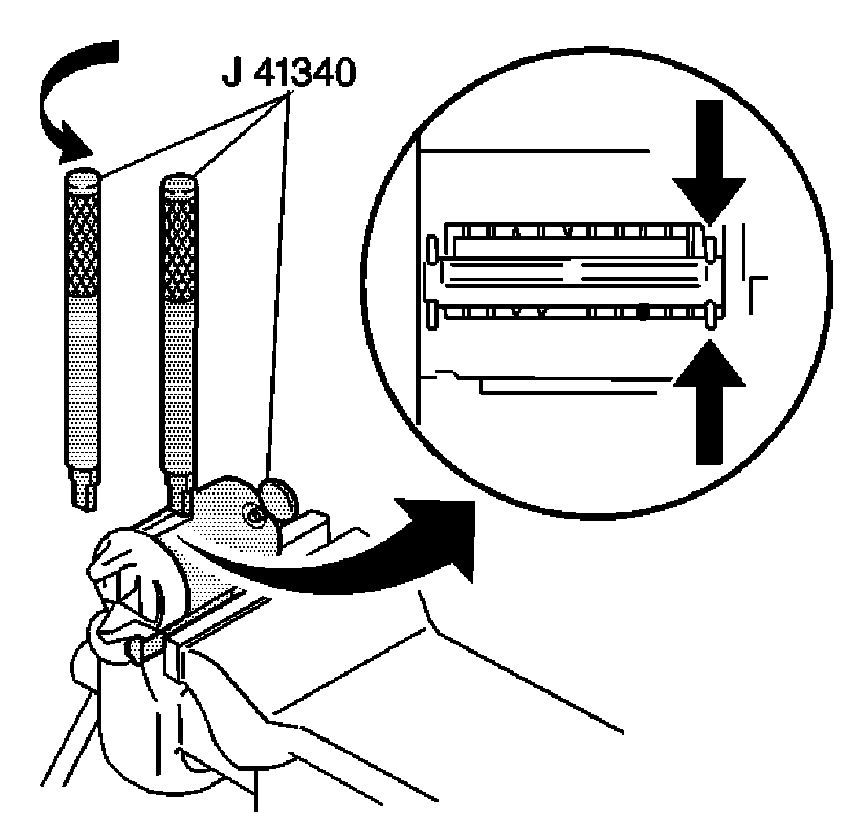 J 41340