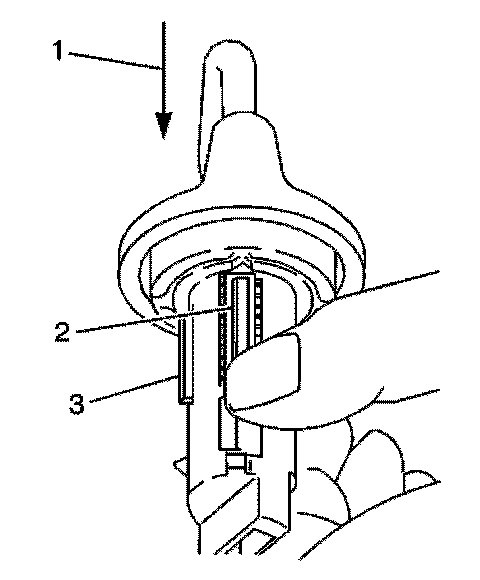 1
2
3