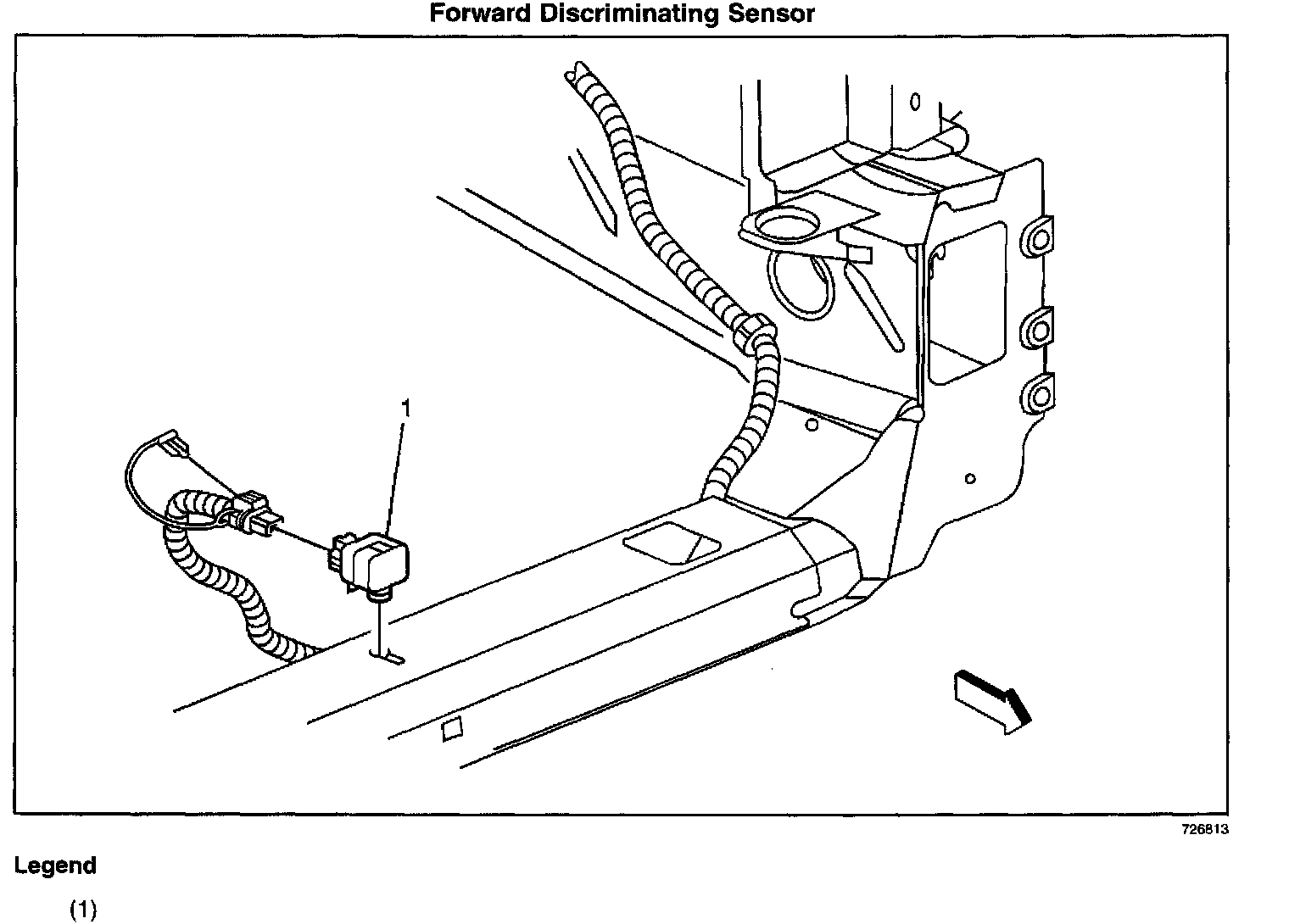 Forward Discriminating Sensor

1

726813

Legend

(1)