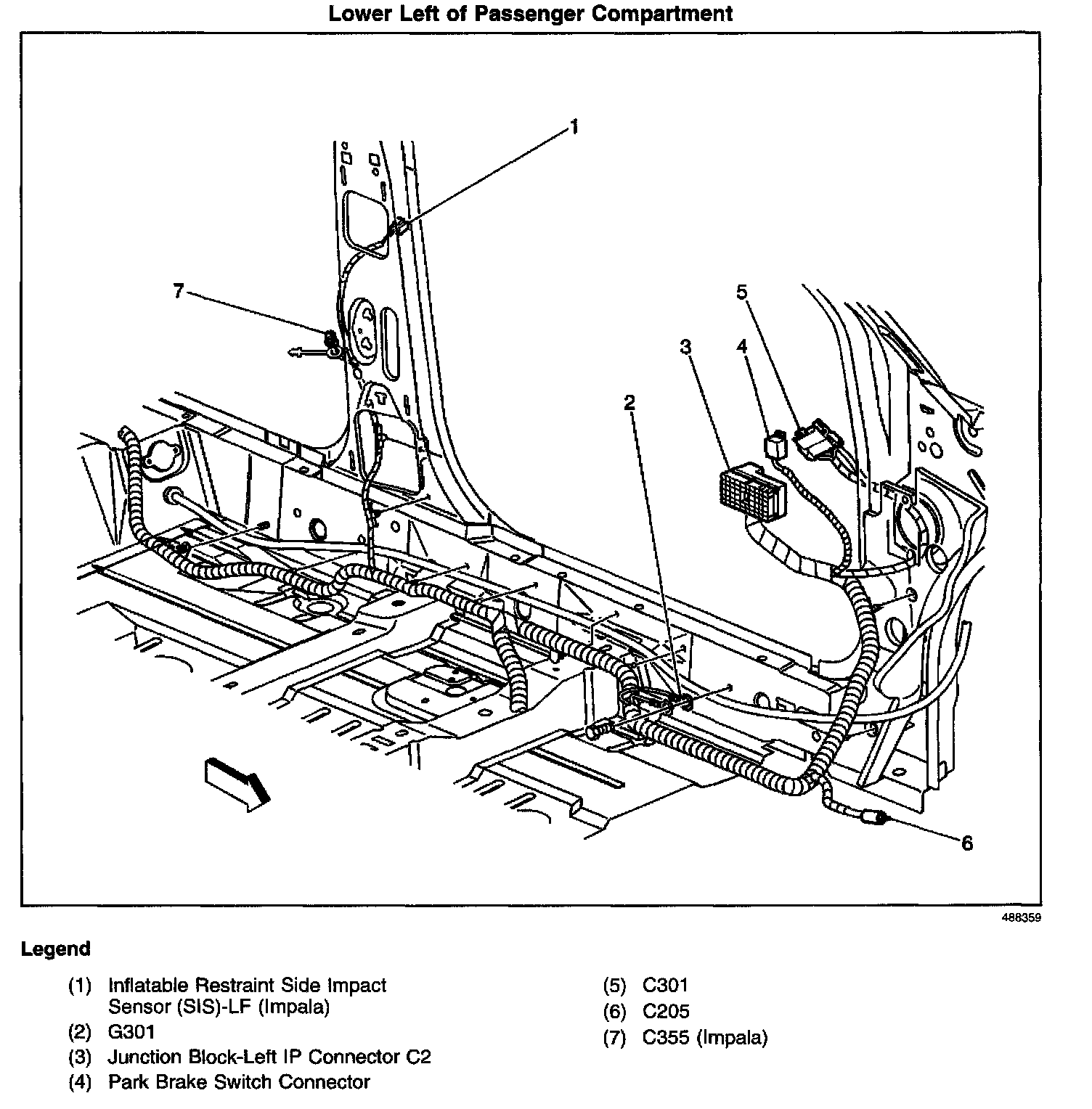 Lower Left of Passenger Compartment

1

7

5

3

4

2

6

488359

Legend

(1) Inflatable Restraint Side Impact Sensor (SIS)-LF (Impala)
(2) G301
(3) Junction Block-Left IP Connector C2
(4) Park Brake Switch Connector

(5) C301
(6) C205
(7) C355 (Impala)