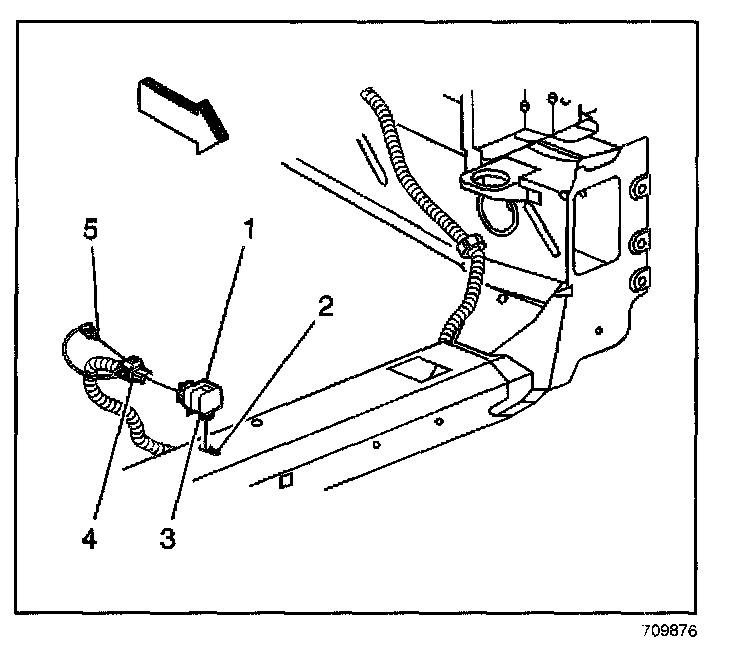 5
1
2
4
3
709876