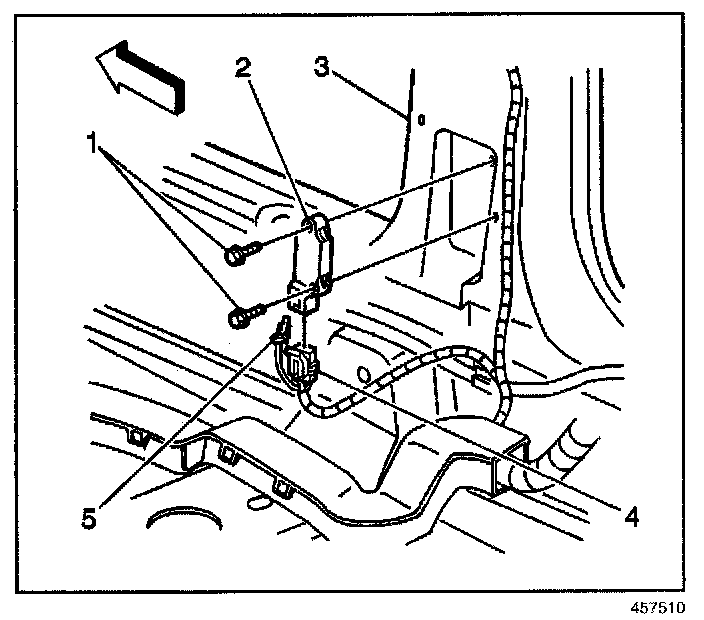 2
3
1
5
4
457510