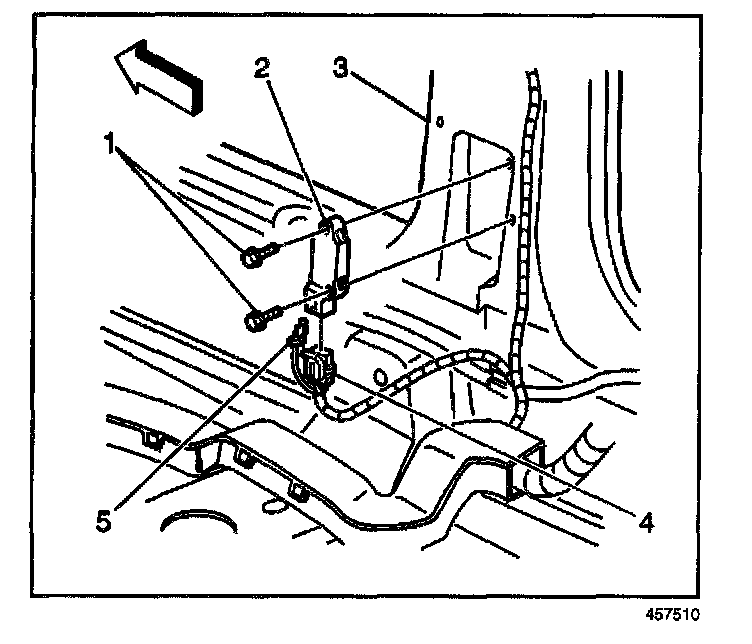 2
3
1
5
4
457510