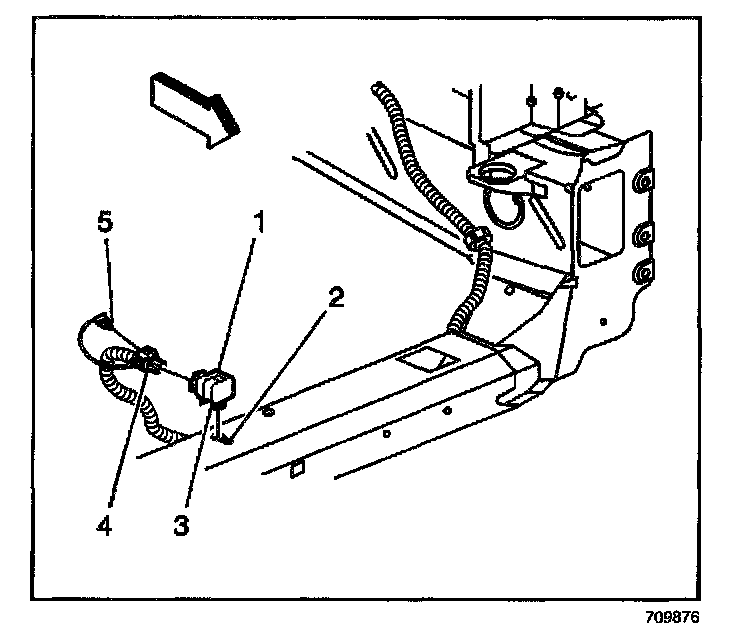 5
1
2
4
3
709876