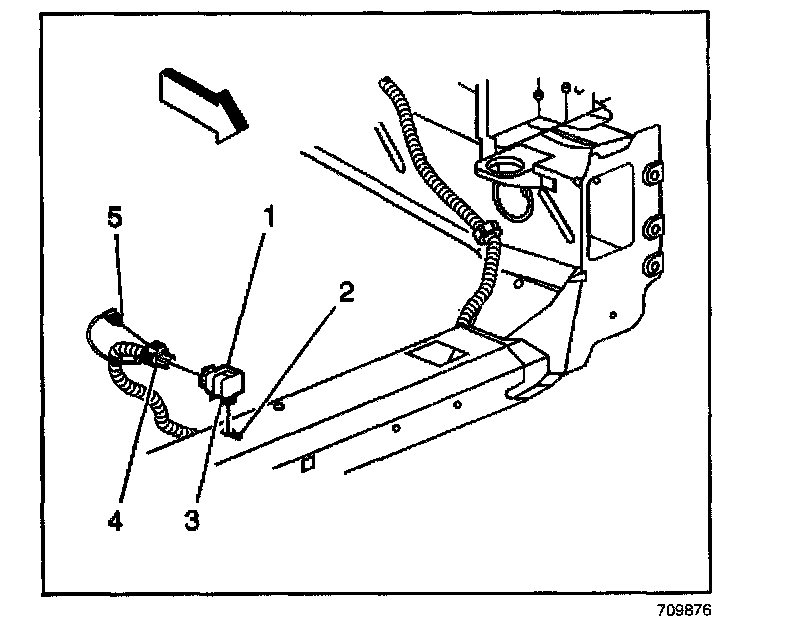 5
1
2
4
3
709876