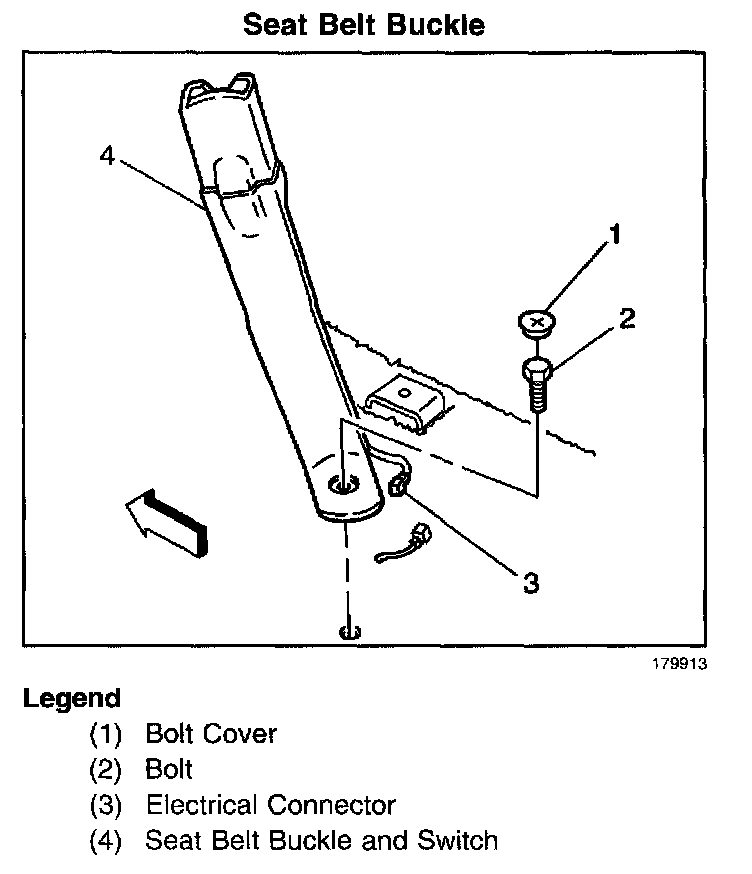 Seat Belt Buckle

4

1

2

3

179913

Legend

(1) Bolt Cover

(2) Bolt

(3) Electrical Connector

(4) Seat Belt Buckle and Switch