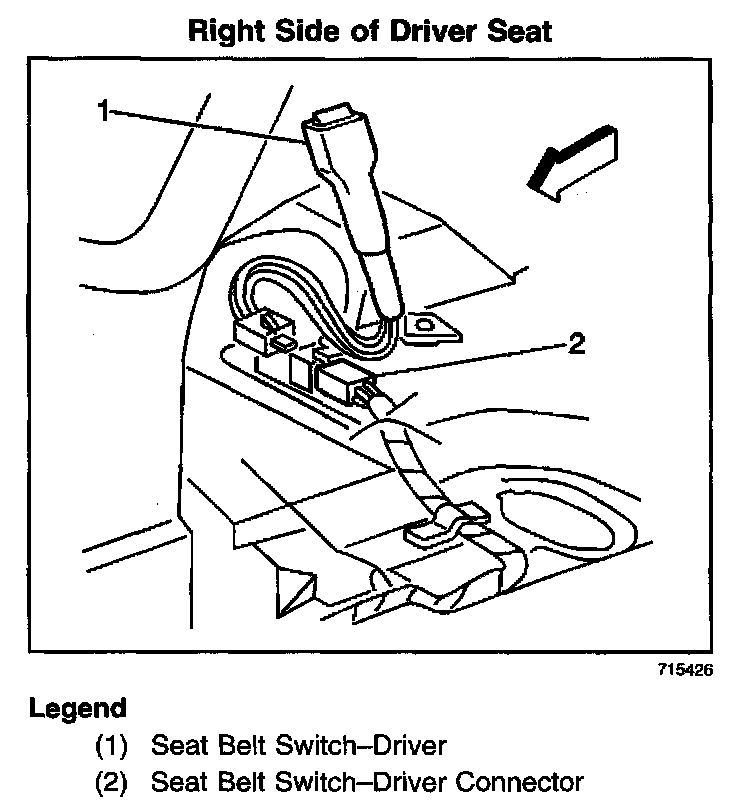 Right Side of Driver Seat

1

2

715426

Legend

(1) Seat Belt Switch–Driver

(2) Seat Belt Switch–Driver Connector