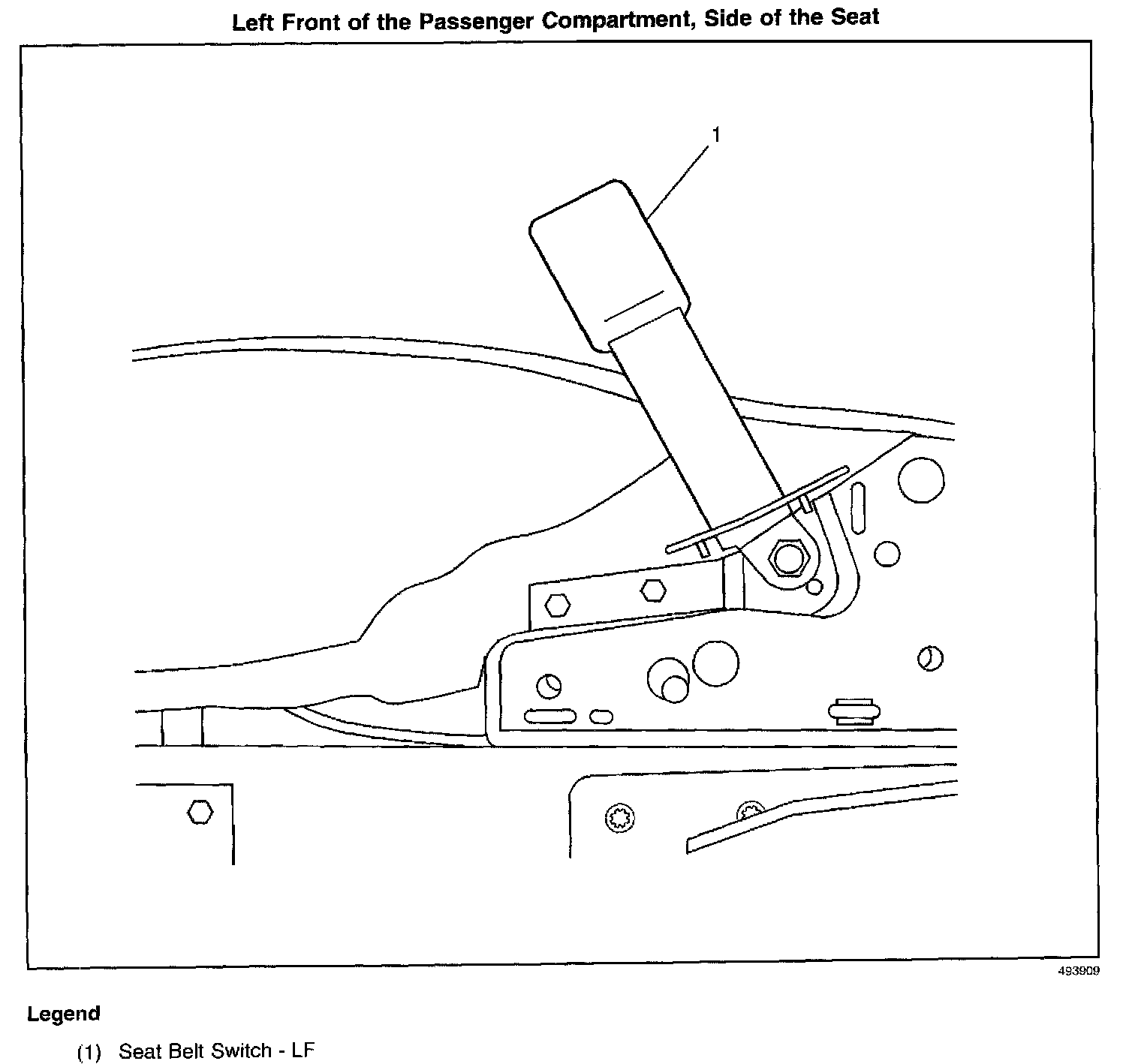 Left Front of the Passenger Compartment, Side of the Seat

1

493909

Legend

(1) Seat Belt Switch - LF