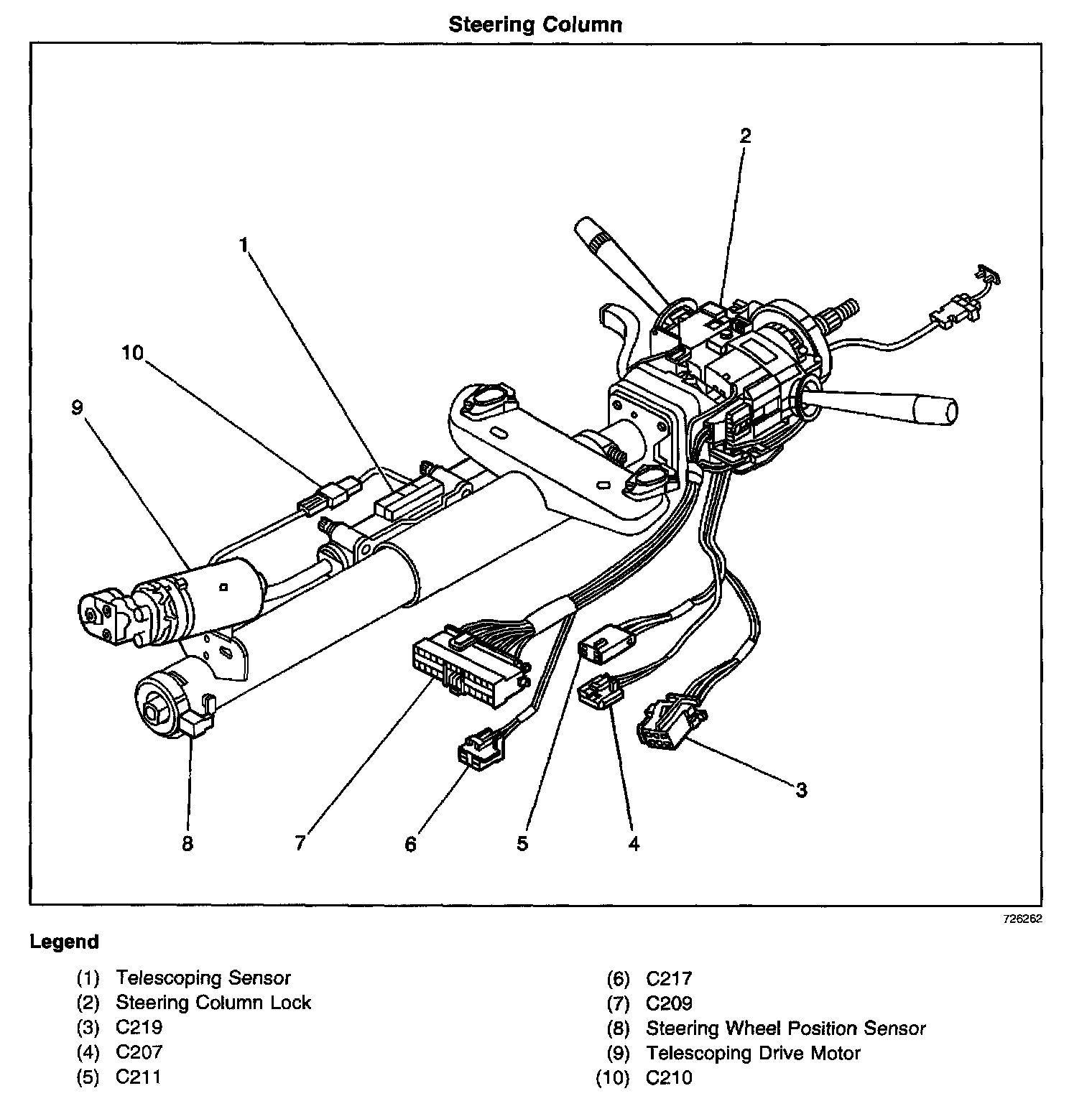 Steering Column

2

1

10

9

8

7

6

5

4

3

726262

Legend

(1) Telescoping Sensor
(2) Steering Column Lock
(3) C219
(4) C207
(5) C211

(6) C217
(7) C209
(8) Steering Wheel Position Sensor
(9) Telescoping Drive Motor
(10) C210