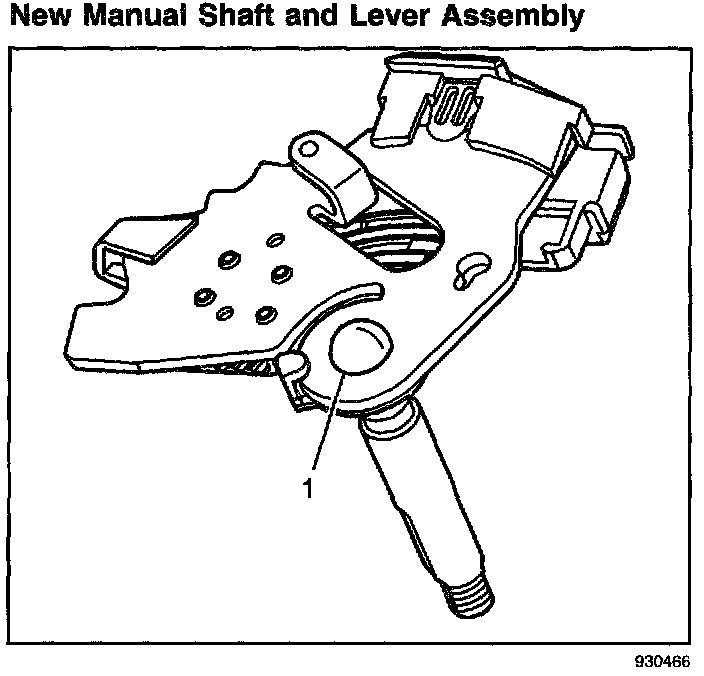 New Manual Shaft and Lever Assembly

1

930466