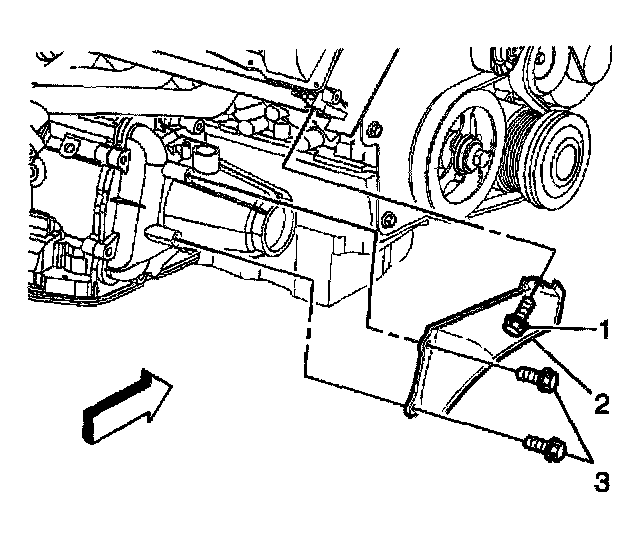 1
2
3