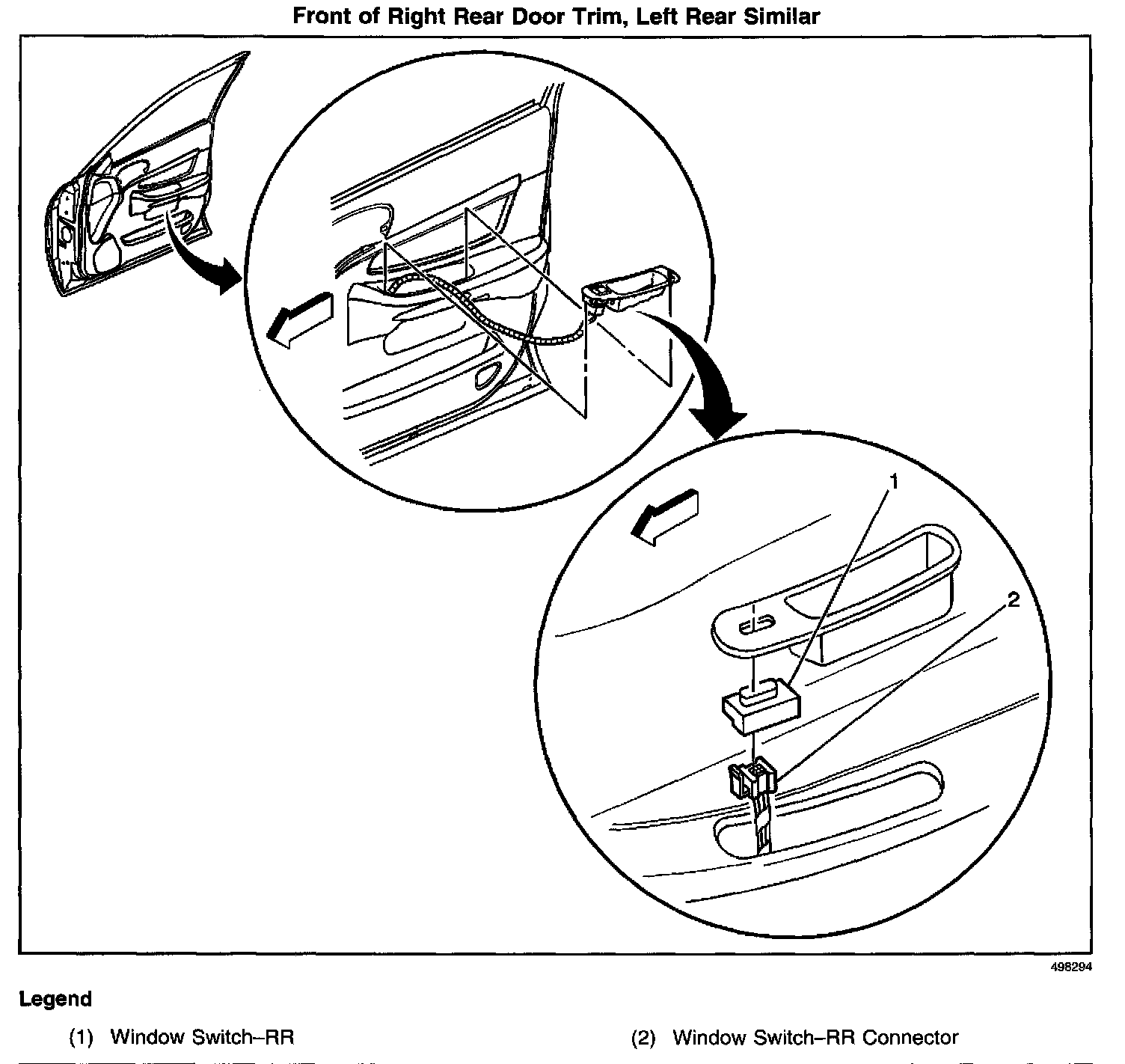 Front of Right Rear Door Trim, Left Rear Similar

1

2

498294

Legend

(1) Window Switch–RR

(2) Window Switch–RR Connector