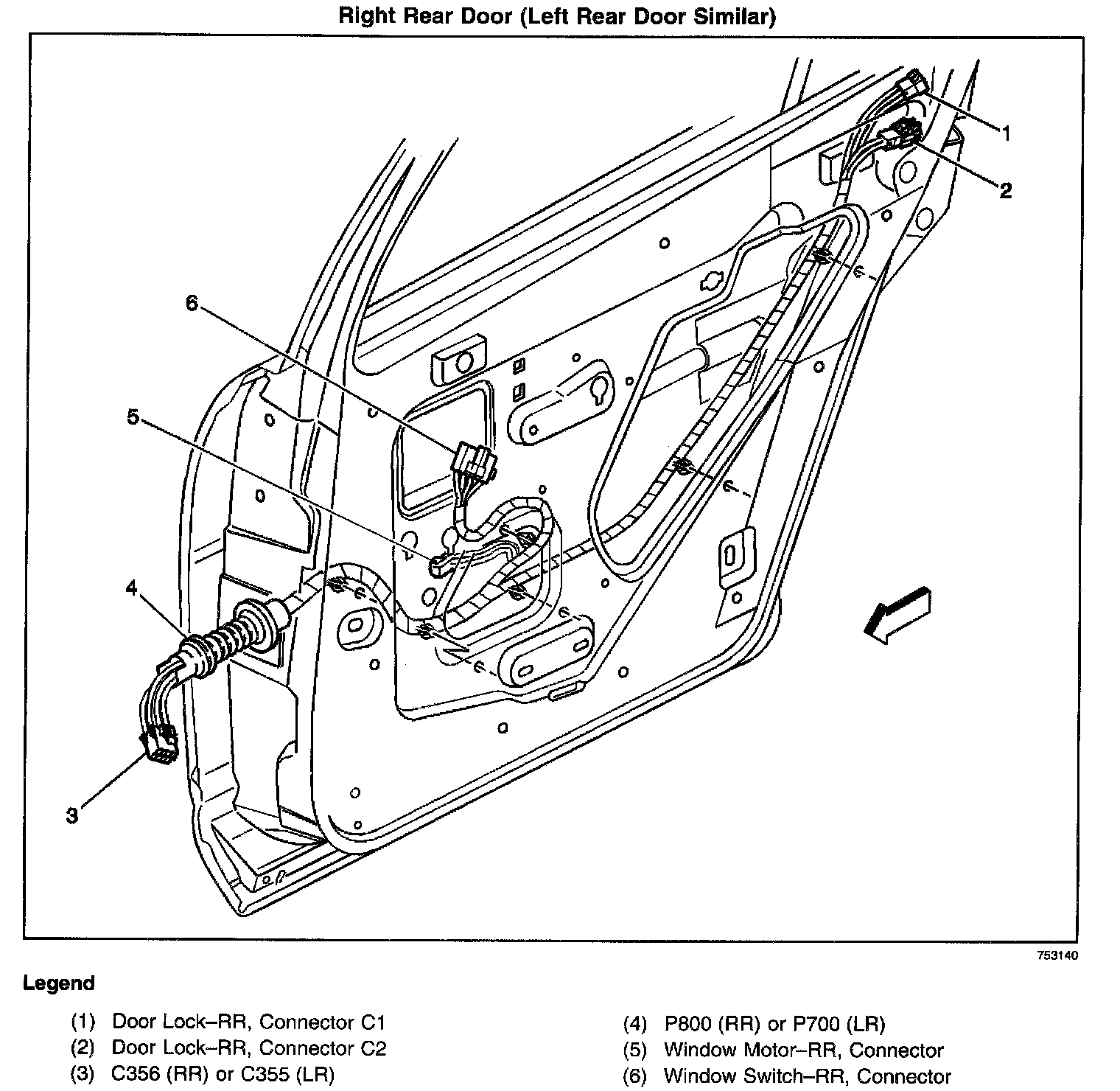 Right Rear Door (Left Rear Door Similar)

1
2
6
5
4
3

753140

Legend

(1) Door Lock–RR, Connector C1
(2) Door Lock–RR, Connector C2
(3) C356 (RR) or C355 (LR)

(4) P800 (RR) or P700 (LR)
(5) Window Motor–RR, Connector
(6) Window Switch–RR, Connector