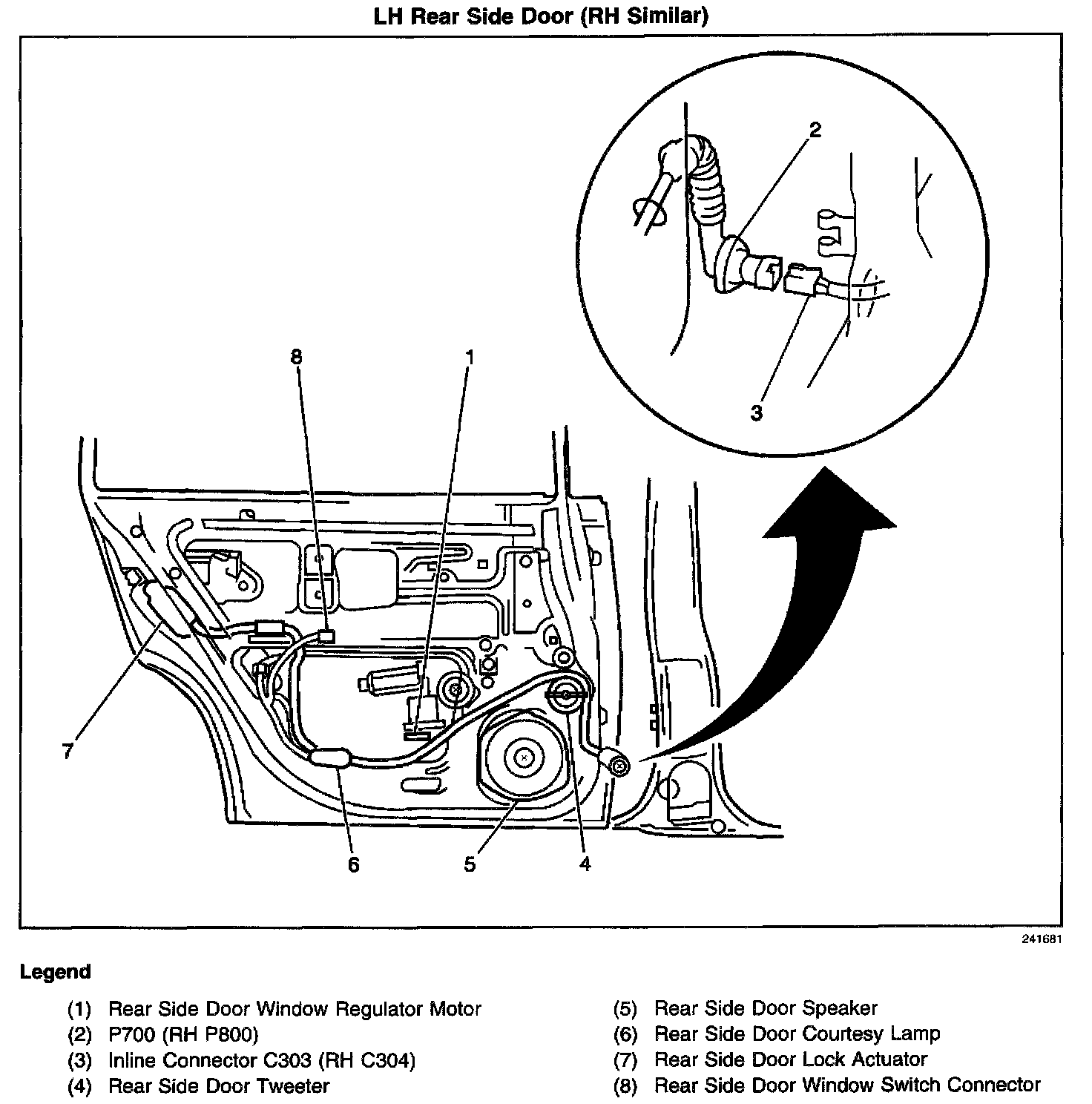 LH Rear Side Door (RH Similar)

2

3

8

1

7

6

5

4

241681

Legend

(1) Rear Side Door Window Regulator Motor
(2) P700 (RH P800)
(3) Inline Connector C303 (RH C304)
(4) Rear Side Door Tweeter

(5) Rear Side Door Speaker
(6) Rear Side Door Courtesy Lamp
(7) Rear Side Door Lock Actuator
(8) Rear Side Door Window Switch Connector