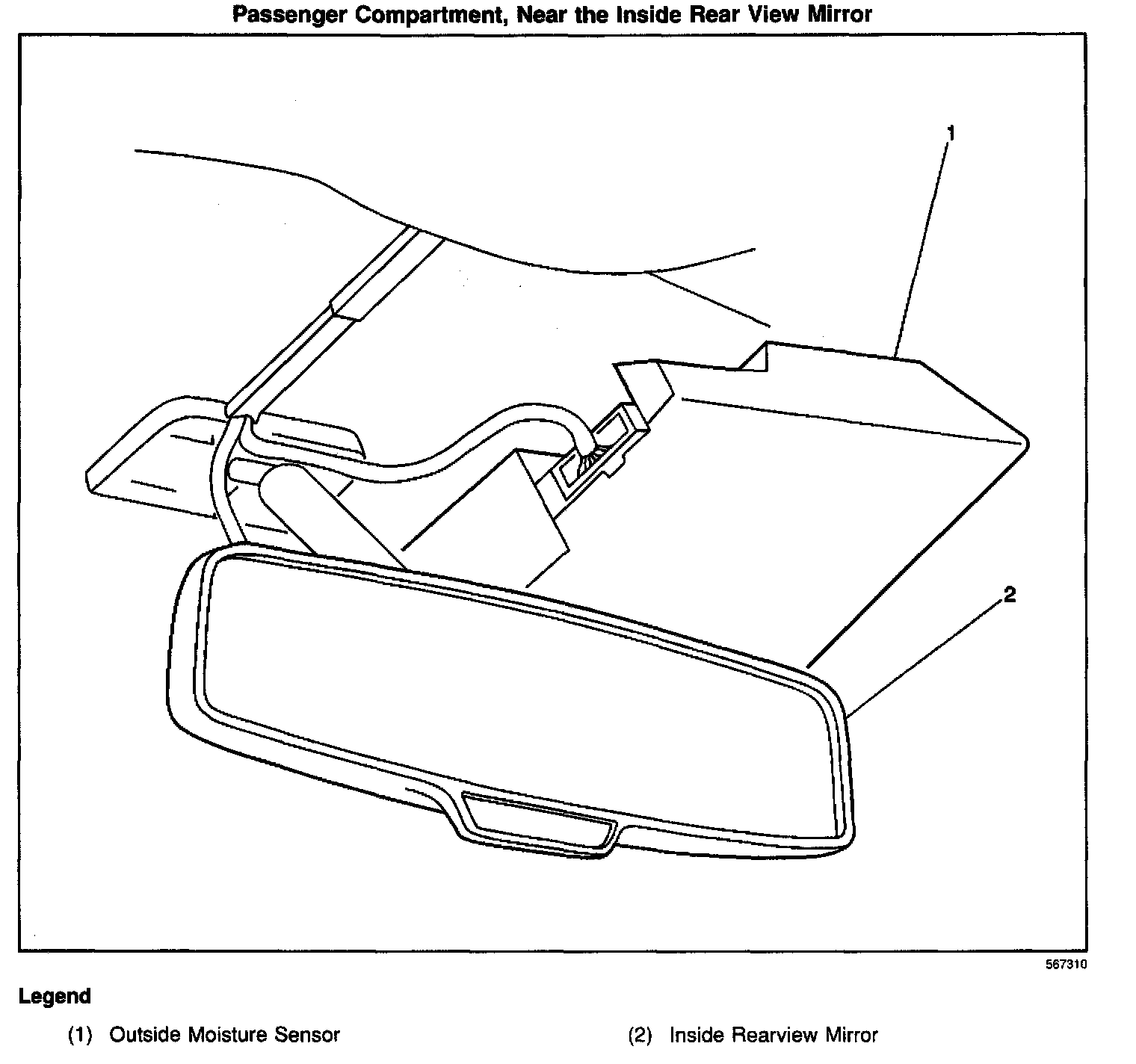 Passenger Compartment, Near the Inside Rear View Mirror

1

2

567310

Legend

(1) Outside Moisture Sensor

(2) Inside Rearview Mirror