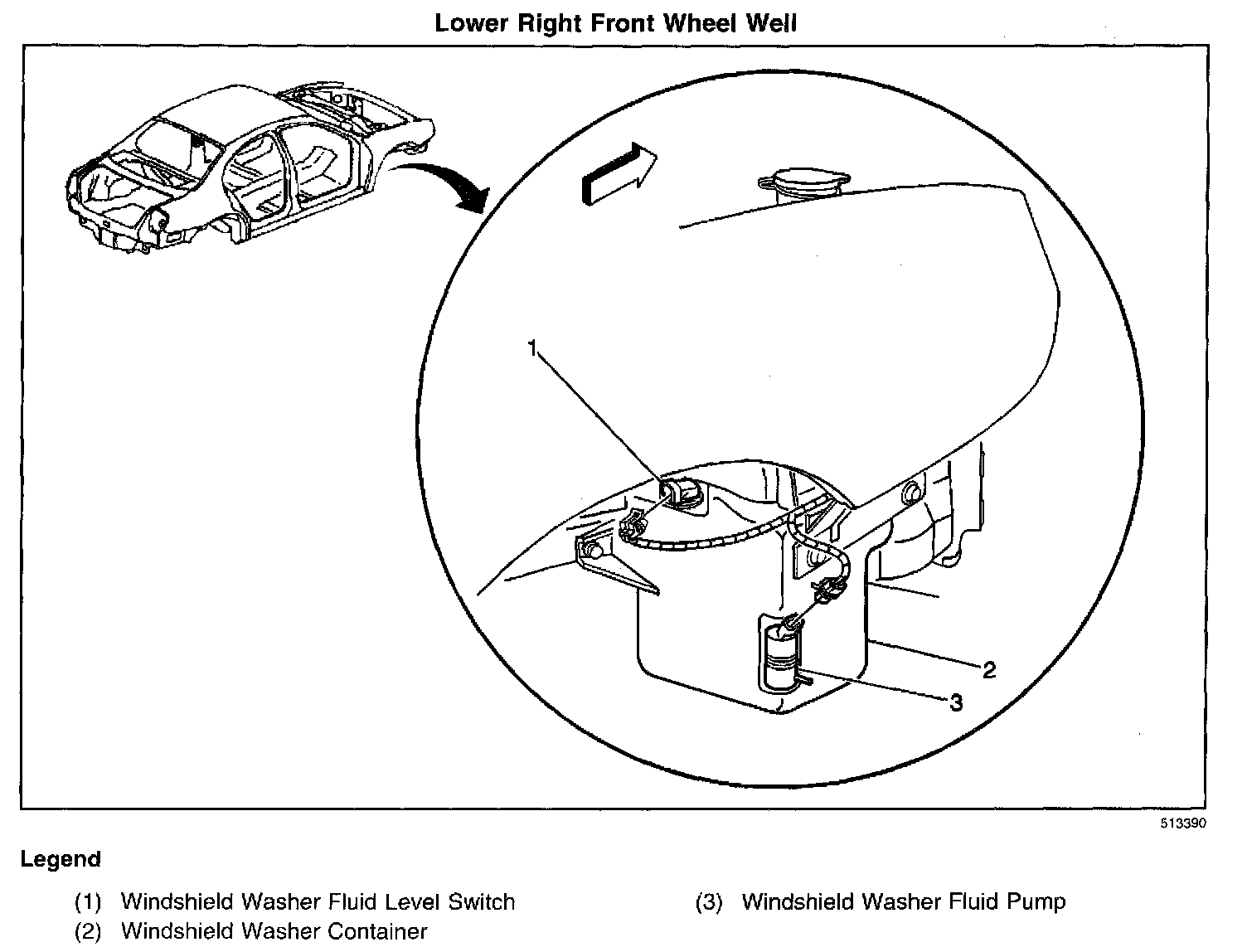 Lower Right Front Wheel Well

1

2

3

513390

Legend

(1) Windshield Washer Fluid Level Switch
(2) Windshield Washer Container

(3) Windshield Washer Fluid Pump