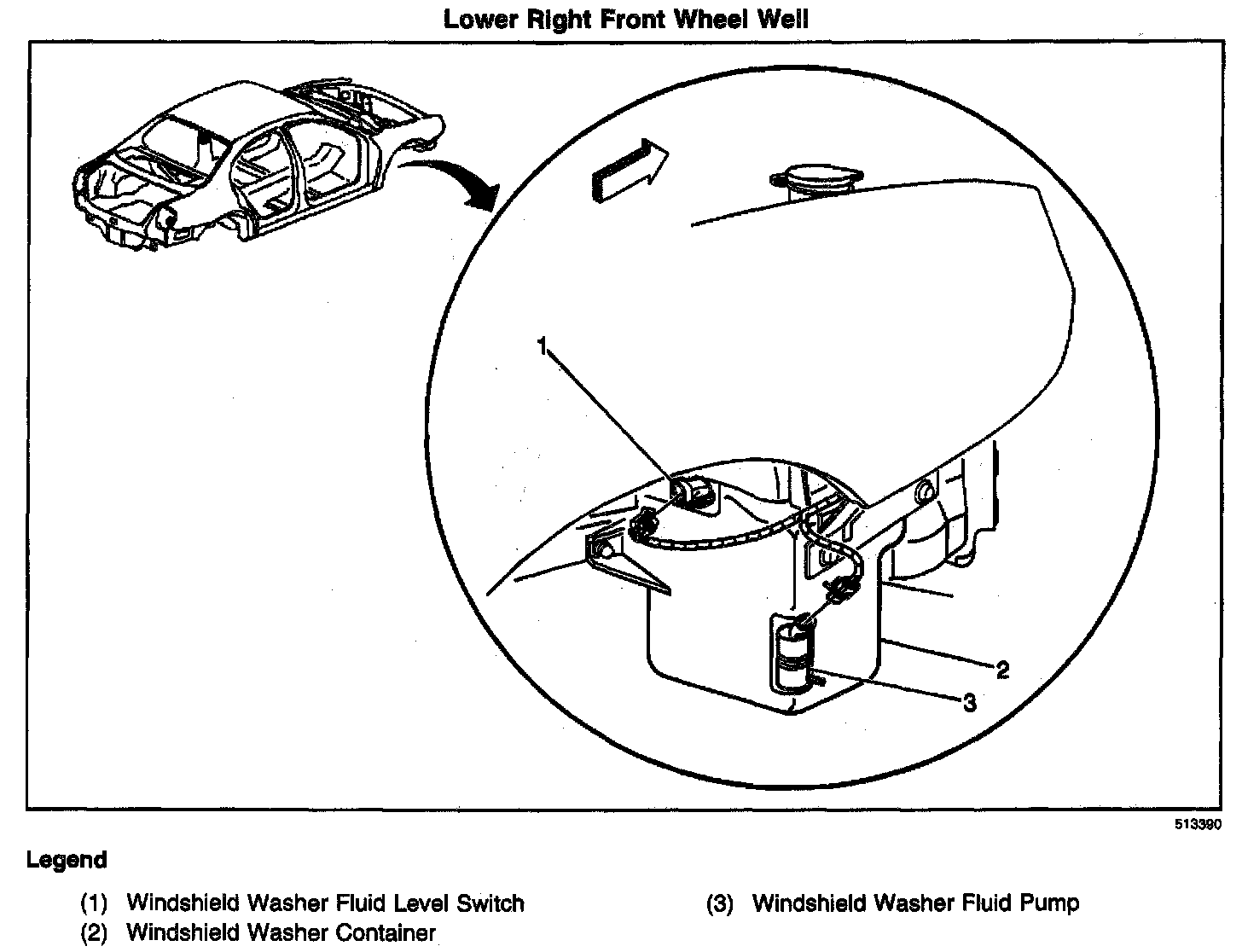 Lower Right Front Wheel Well

1

2

3

513390

Legend

(1) Windshield Washer Fluid Level Switch
(2) Windshield Washer Container
(3) Windshield Washer Fluid Pump