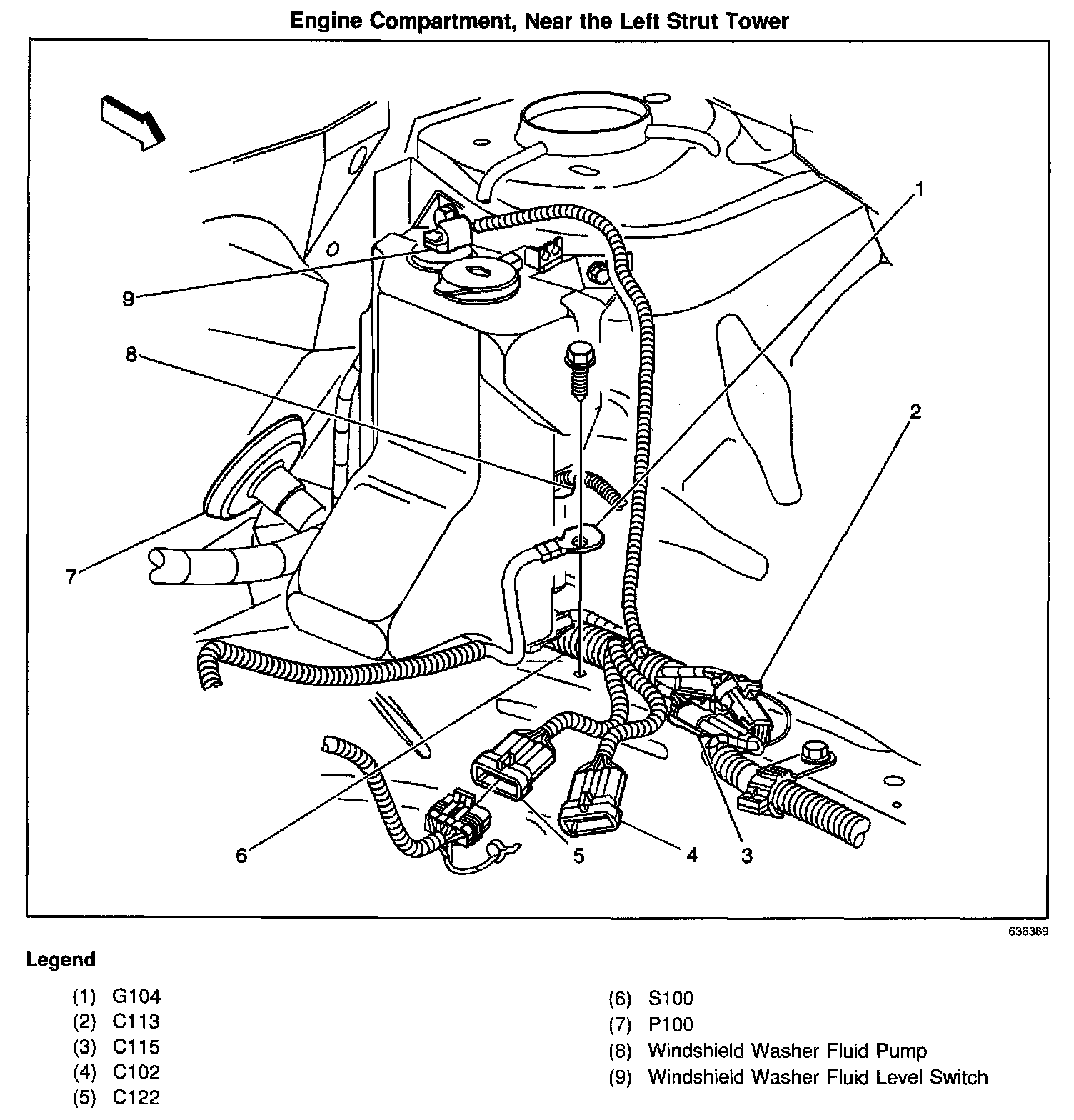 Engine Compartment, Near the Left Strut Tower

1
9
8
2
7
6
5
4
3

636389

Legend

(1) G104
(2) C113
(3) C115
(4) C102
(5) C122

(6) S100
(7) P100
(8) Windshield Washer Fluid Pump
(9) Windshield Washer Fluid Level Switch