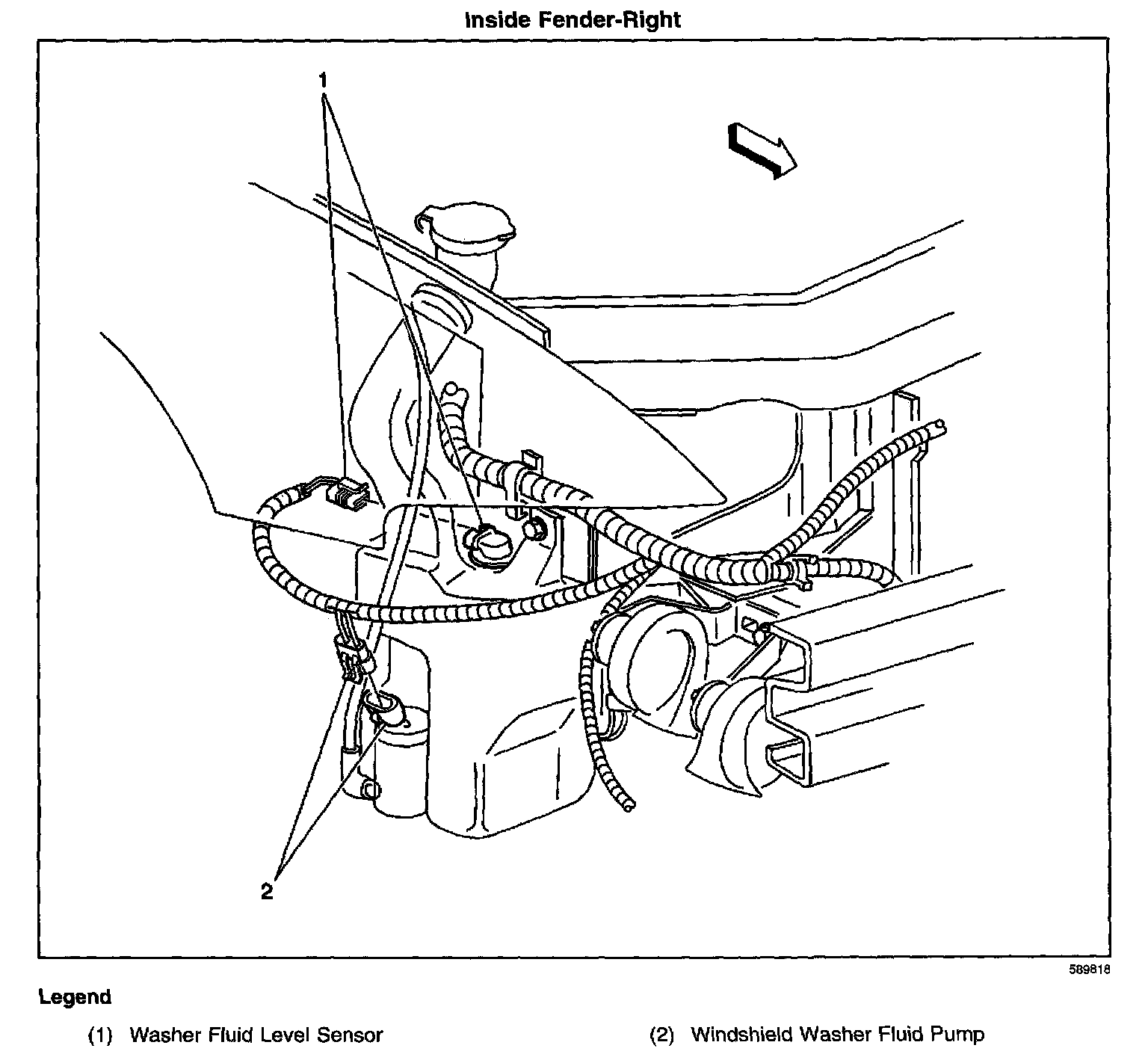 Inside Fender-Right

1

2

589818

Legend

(1) Washer Fluid Level Sensor

(2) Windshield Washer Fluid Pump