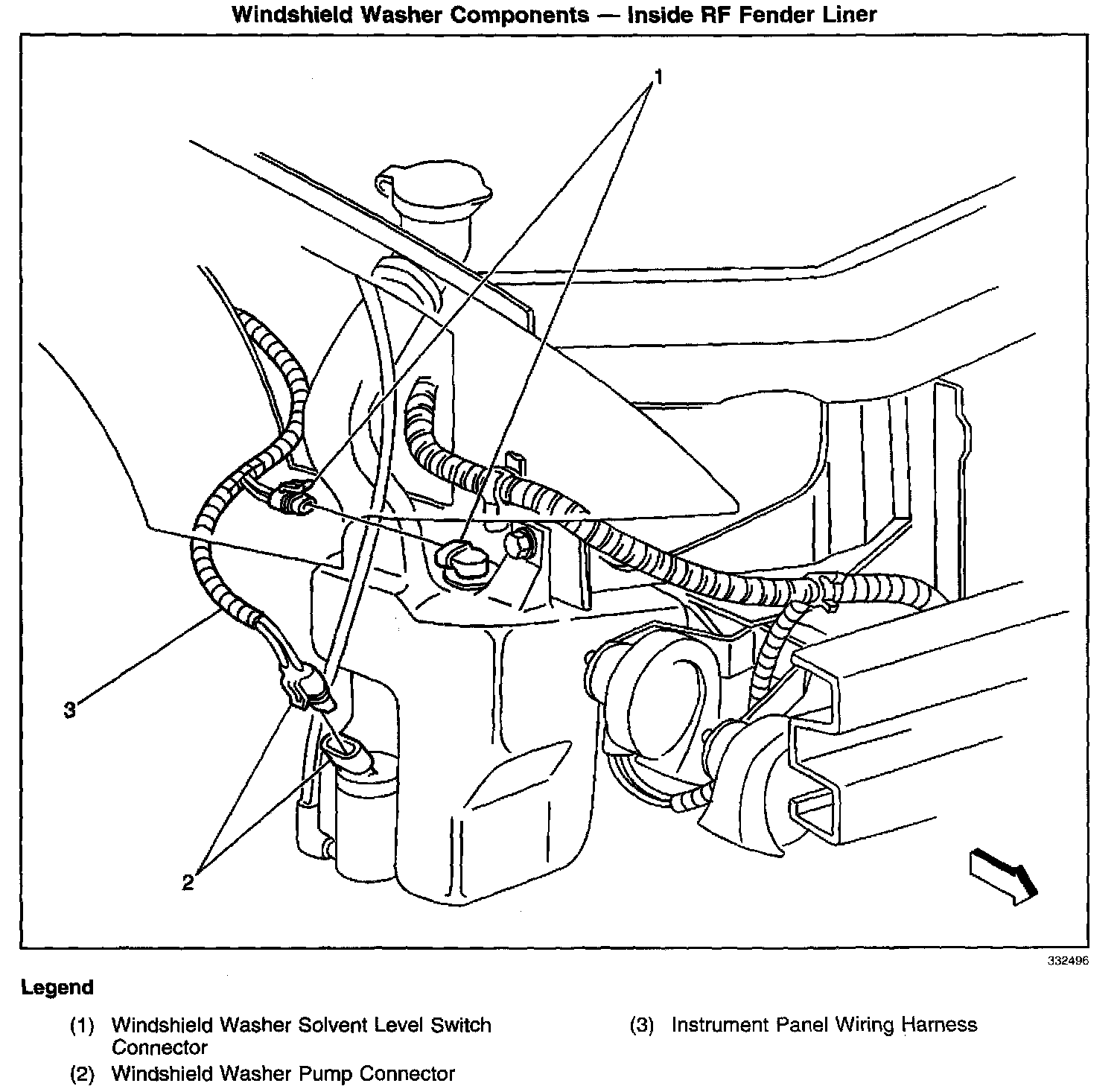 Windshield Washer Components — Inside RF Fender Liner

1

3

2

332496

Legend

(1) Windshield Washer Solvent Level Switch Connector

(2) Windshield Washer Pump Connector

(3) Instrument Panel Wiring Harness