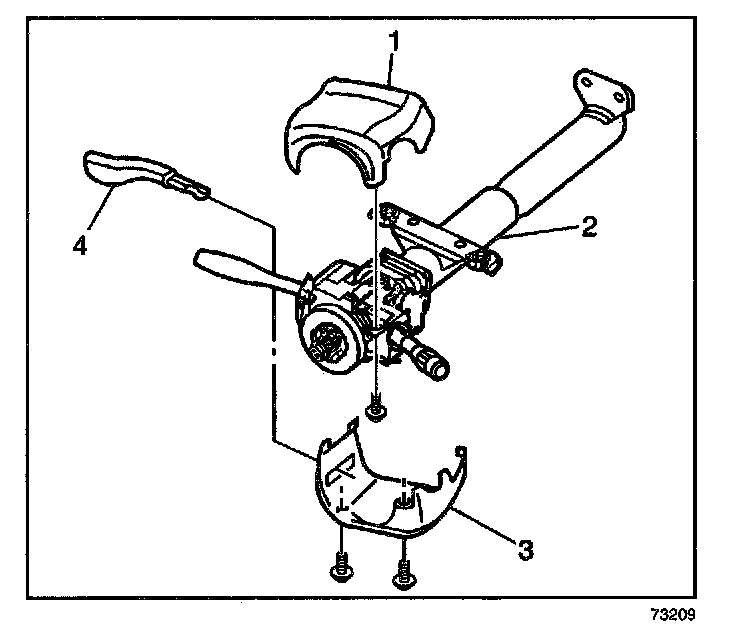 1
4
2
3
73209