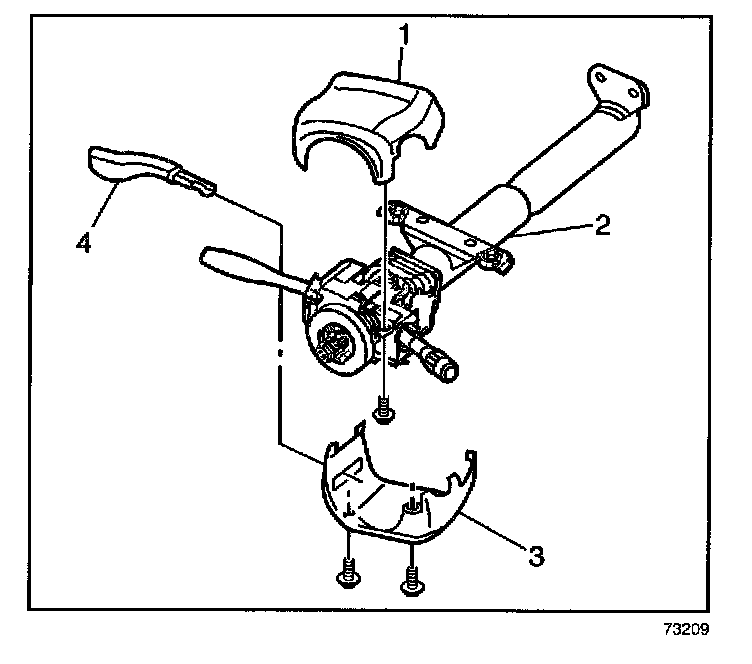 1
4
2
3
73209