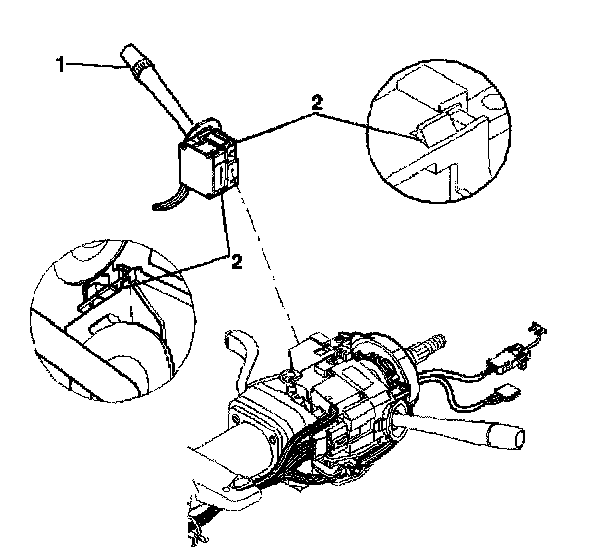 1
2
2