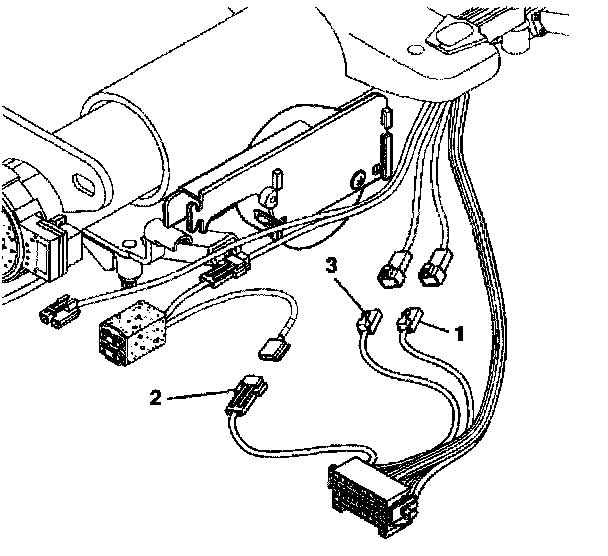 3
1
2