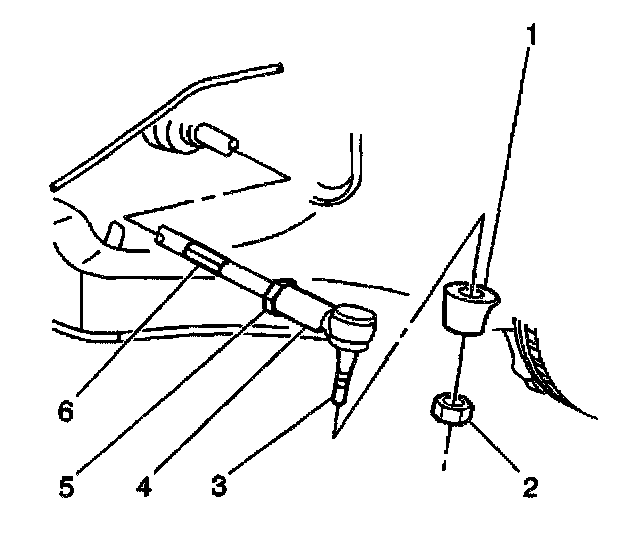 1
6
5
4
3
2