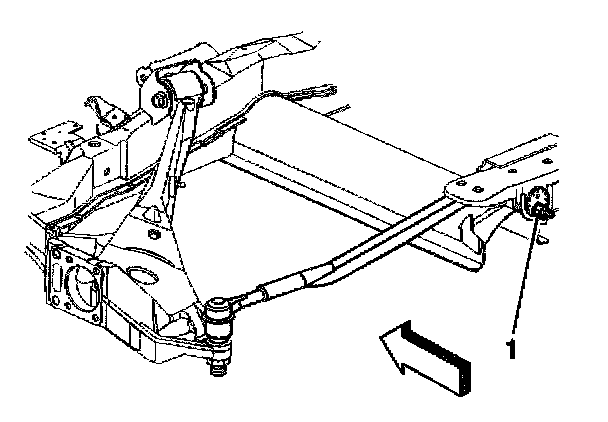 1