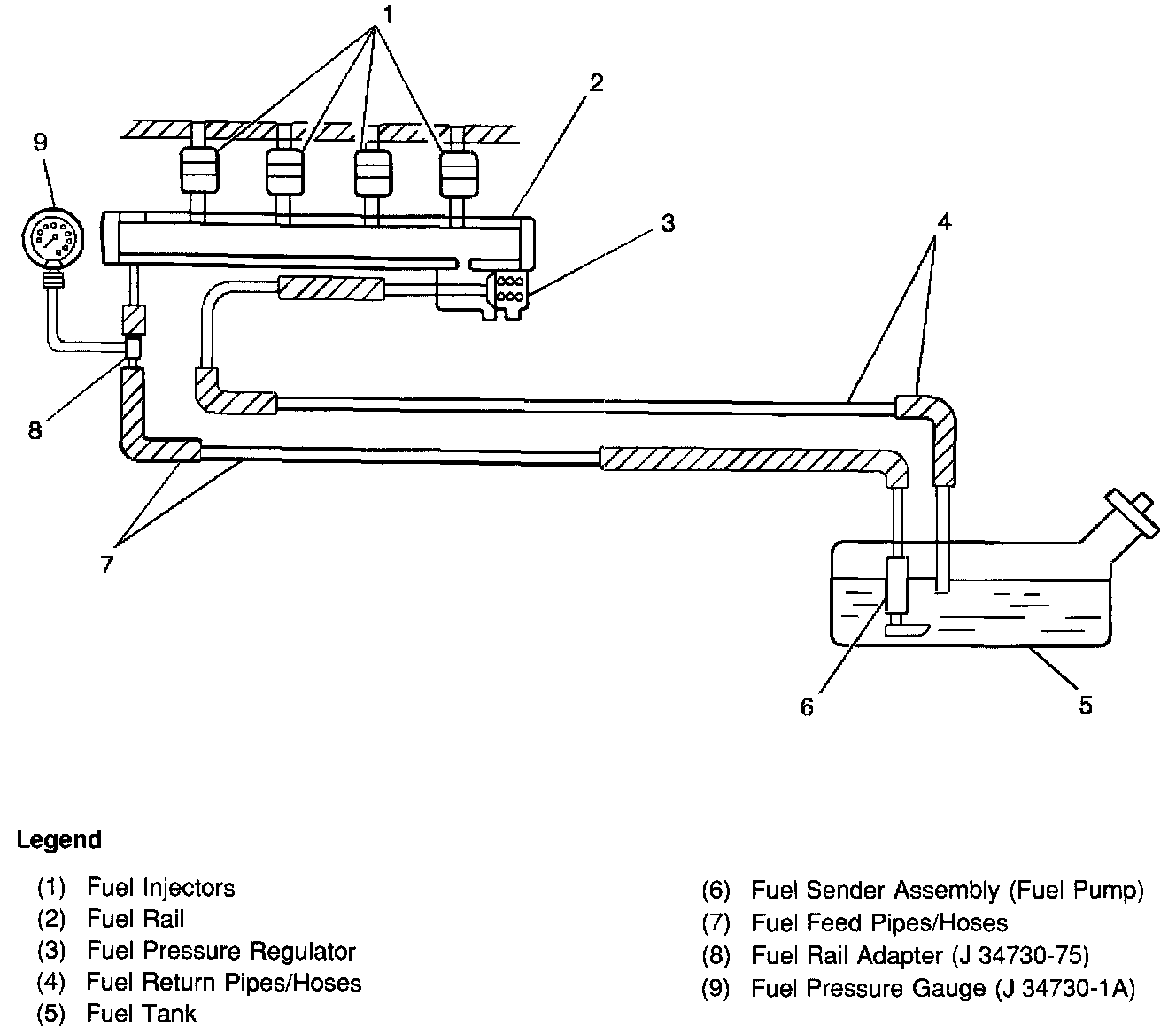 1
2
9
3
4
8
7
6
5

Legend

(1) Fuel Injectors
(2) Fuel Rail
(3) Fuel Pressure Regulator
(4) Fuel Return Pipes/Hoses
(5) Fuel Tank

(6) Fuel Sender Assembly (Fuel Pump)
(7) Fuel Feed Pipes/Hoses
(8) Fuel Rail Adapter (J 34730-75)
(9) Fuel Pressure Gauge (J 34730-1A)