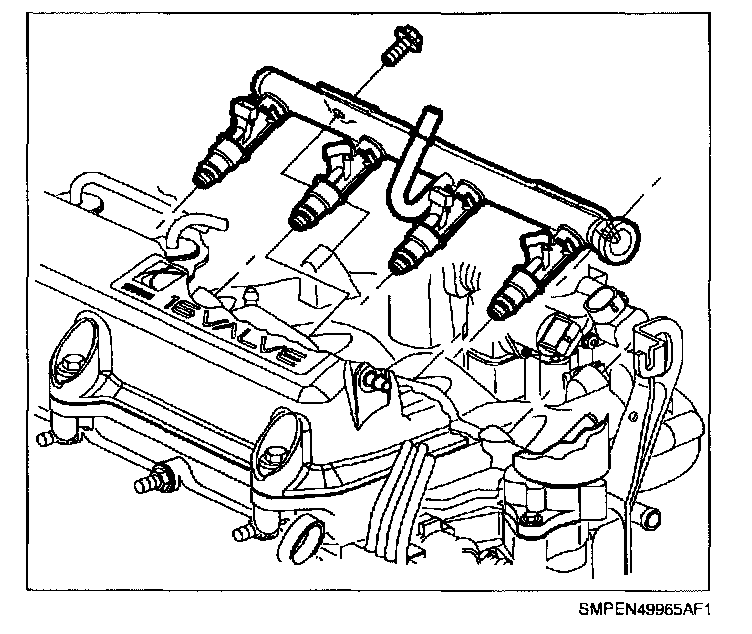 16 VALVE

SMPEN49965AF1