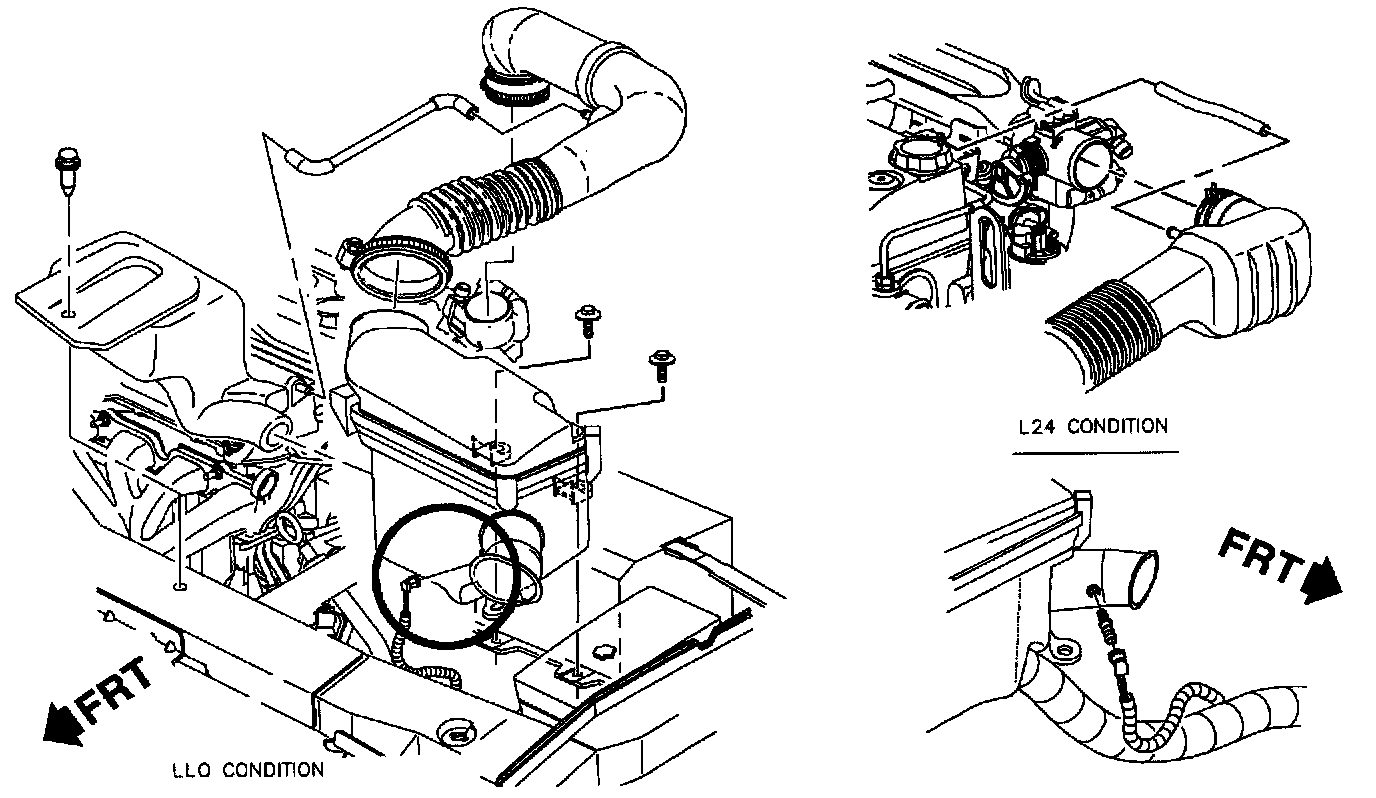 L24 CONDITION

FRT

FRT

LLO CONDITION