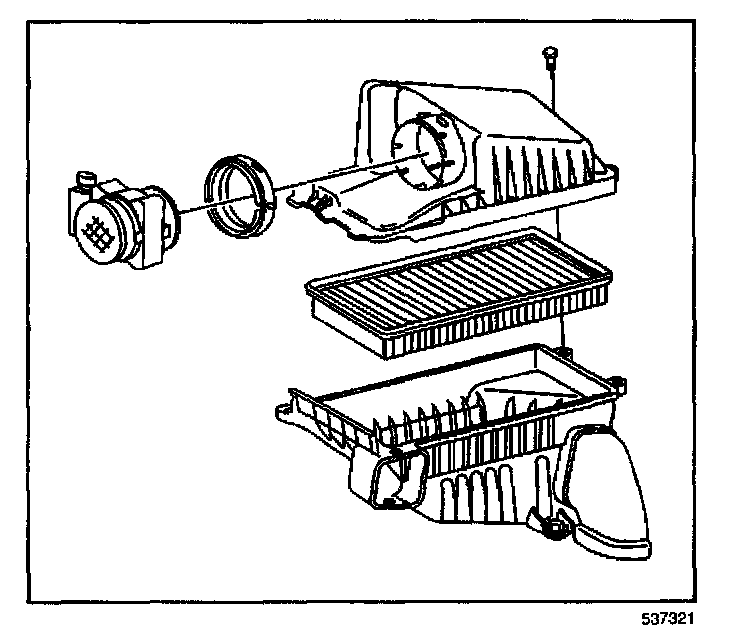 537321