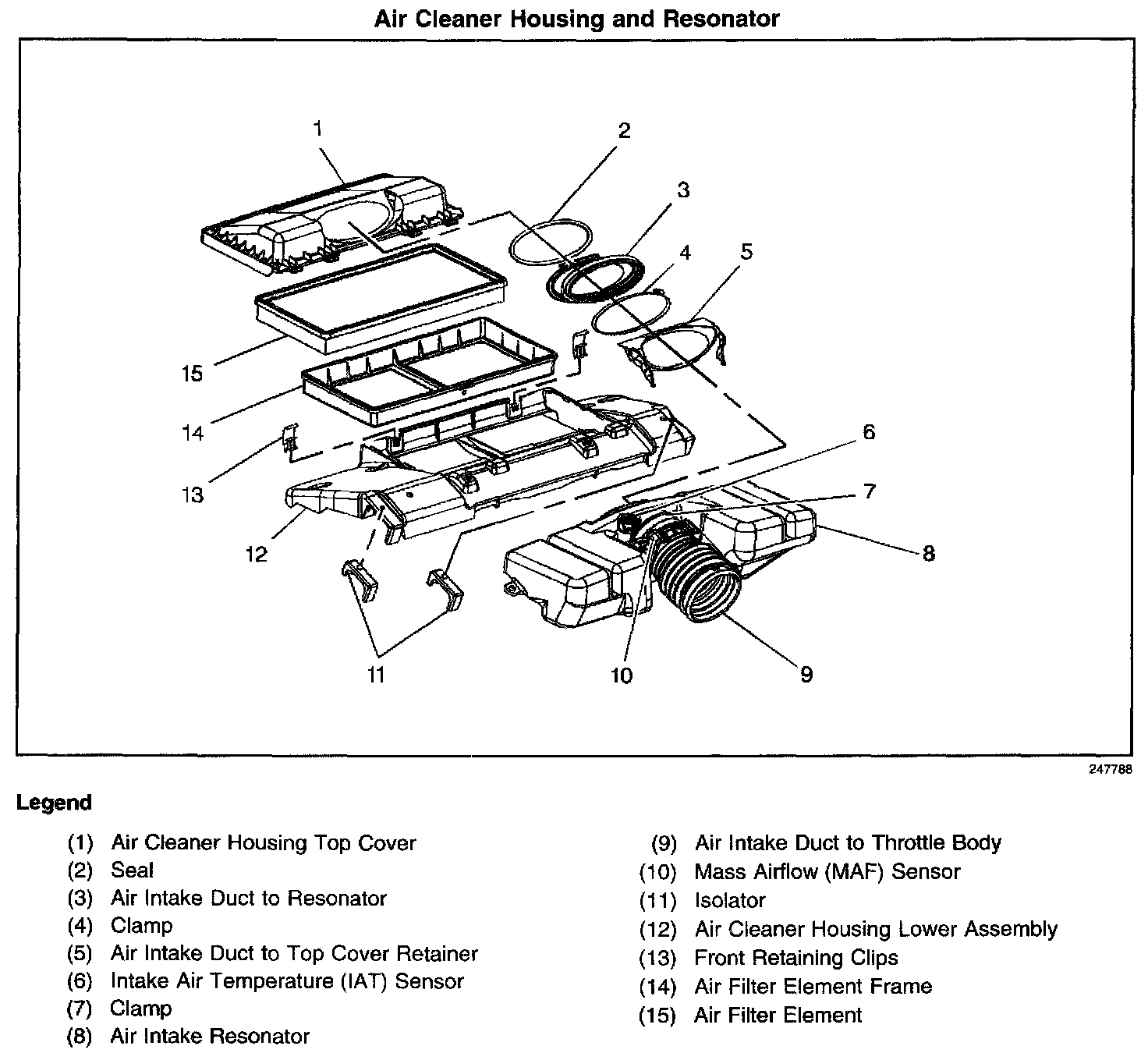 Air Cleaner Housing and Resonator

1
2
3
4
5
15
14
13
12
6
7
8
11
10
9

247788

Legend

(1) Air Cleaner Housing Top Cover
(2) Seal
(3) Air Intake Duct to Resonator
(4) Clamp
(5) Air Intake Duct to Top Cover Retainer
(6) Intake Air Temperature (IAT) Sensor
(7) Clamp
(8) Air Intake Resonator

(9) Air Intake Duct to Throttle Body
(10) Mass Airflow (MAF) Sensor
(11) Isolator
(12) Air Cleaner Housing Lower Assembly
(13) Front Retaining Clips
(14) Air Filter Element Frame
(15) Air Filter Element