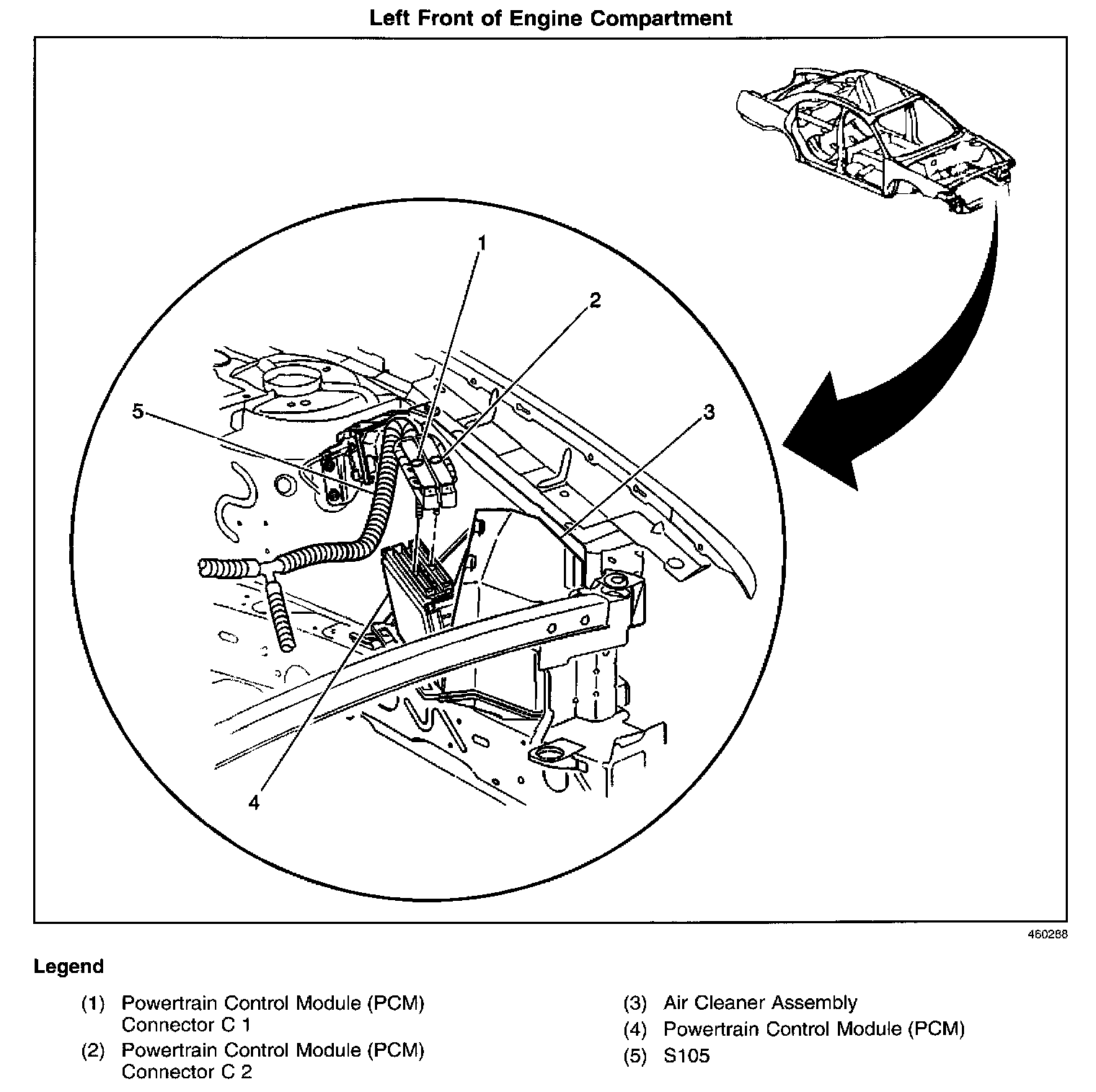 Left Front of Engine Compartment

1
2
5
3
4

460288

Legend

(1) Powertrain Control Module (PCM) Connector C 1
(2) Powertrain Control Module (PCM) Connector C 2

(3) Air Cleaner Assembly
(4) Powertrain Control Module (PCM)
(5) S105